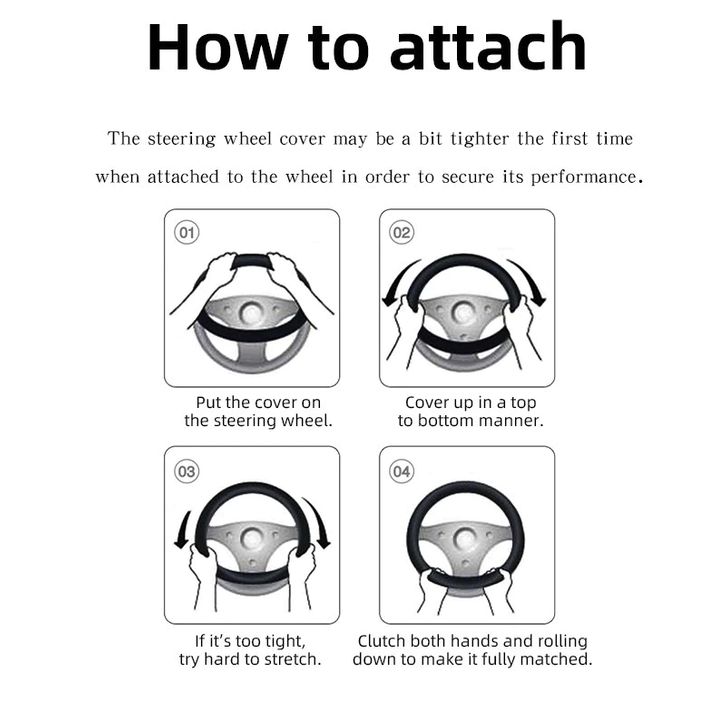 How to attach

The steering wheel cover may be a bit tighter the first time when attached to the wheel in order to secure its performance.

01

Put the cover on the steering wheel.

02

Cover up in a top to bottom manner.

03

If it's too tight, try hard to stretch.

04

Clutch both hands and rolling down to make it fully matched.