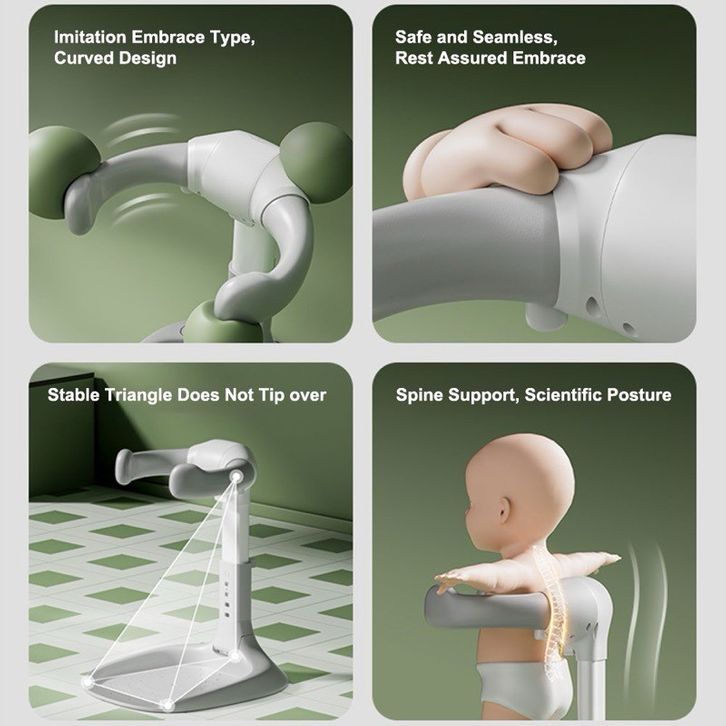 Imitation Embrace Type, Curved Design

Safe and Seamless, Rest Assured Embrace

Stable Triangle Does Not Tip over

Spine Support, Scientific Posture