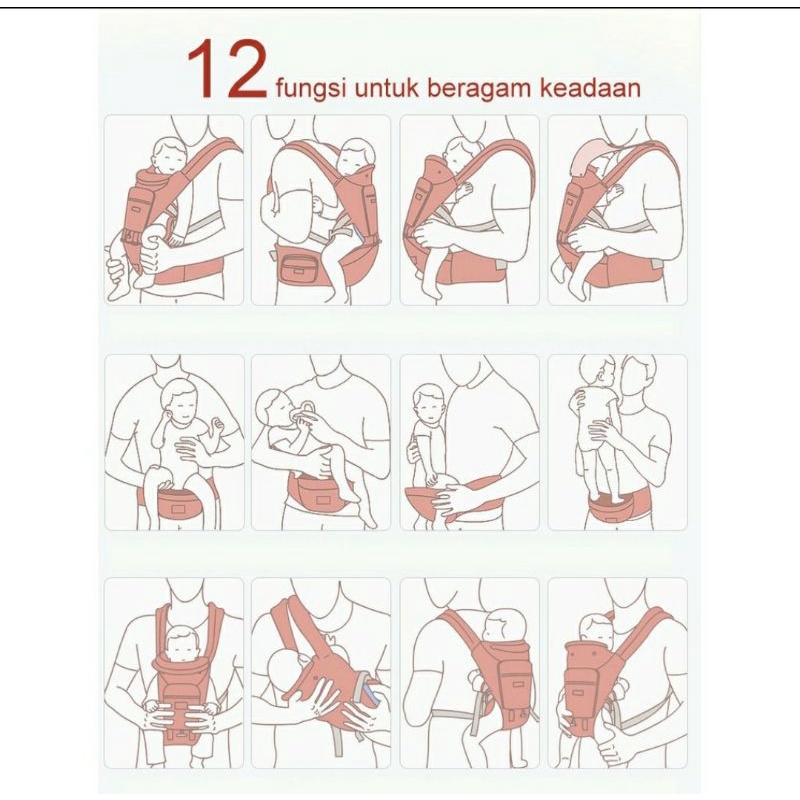 12 fungsi untuk beragam keadaan