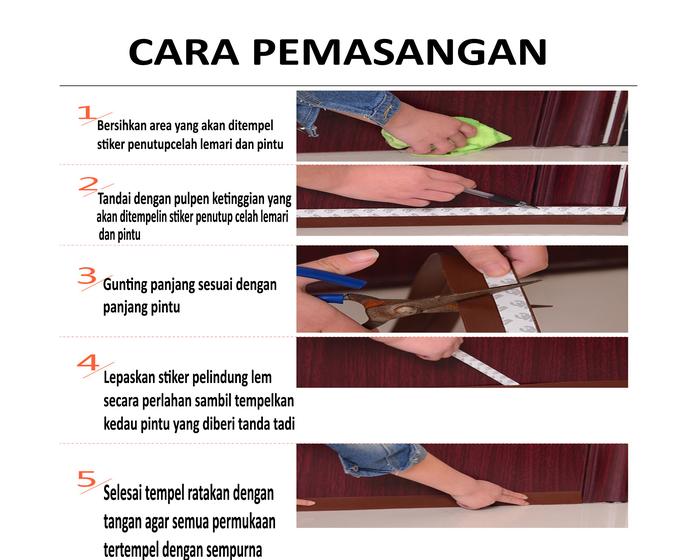 CARA PEMASANGAN

1 Bersihkan area yang akan ditempel stiker penutupcelah lemari dan pintu

2 Tandai dengan pulpen ketinggian yang akan ditempelin stiker penutup celah lemari dan pintu

3 Gunting panjang sesuai dengan panjang pintu

4 Lepaskan stiker pelindung lem secara perlahan sambil tempelkan kedau pintu yang diberi tanda tadi

5 Selesai tempel ratakan dengan tangan agar semua permukaan tertempel dengan sempurna