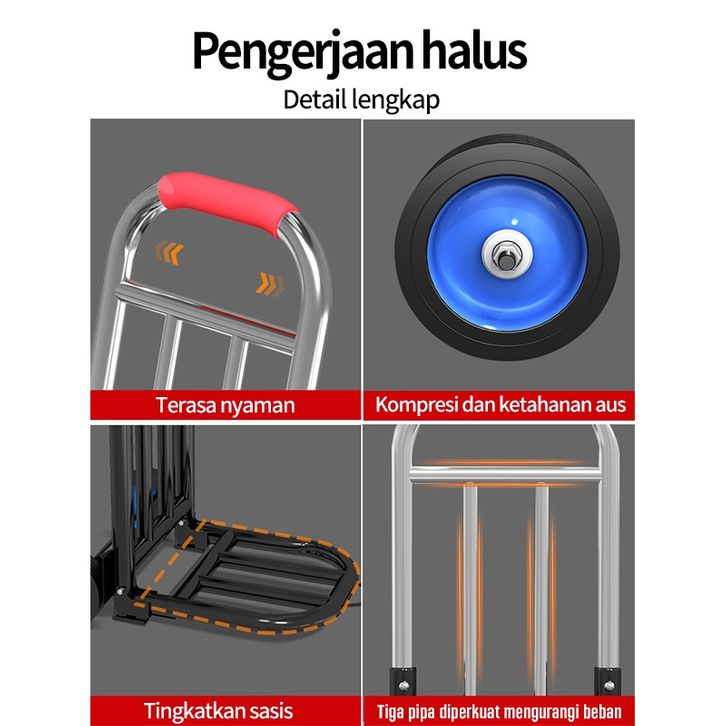 Pengerjaan halus

Detail lengkap

Terasa nyaman

Kompresi dan ketahanan aus

Tingkatkan sasis

Tiga pipa diperkuat mengurangi beban