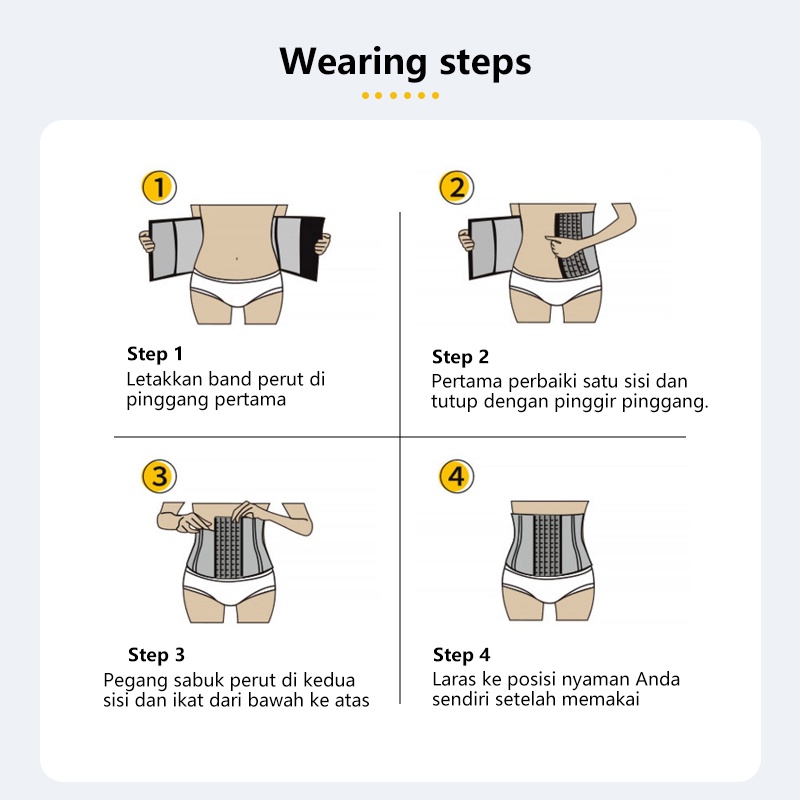 Wearing steps

1

Step 1
Letakkan band perut di pinggang pertama

2

Step 2
Pertama perbaiki satu sisi dan tutup dengan pinggir pinggang.

3

Step 3
Pegang sabuk perut di kedua sisi dan ikat dari bawah ke atas

4

Step 4
Laras ke posisi nyaman Anda sendiri setelah memakai