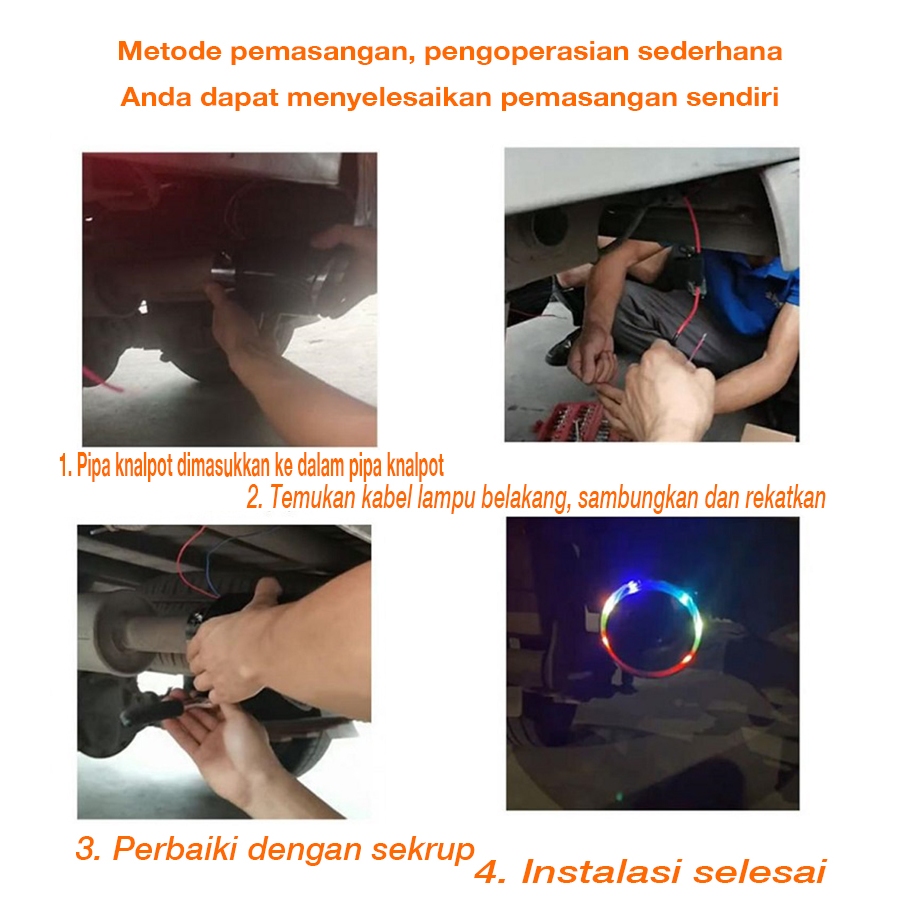 Metode pemasangan, pengoperasian sederhana
Anda dapat menyelesaikan pemasangan sendiri

1. Pipa knalpot dimasukkan ke dalam pipa knalpot

2. Temukan kabel lampu belakang, sambungkan dan rekatkan

3. Perbaiki dengan sekrup

4. Instalasi selesai