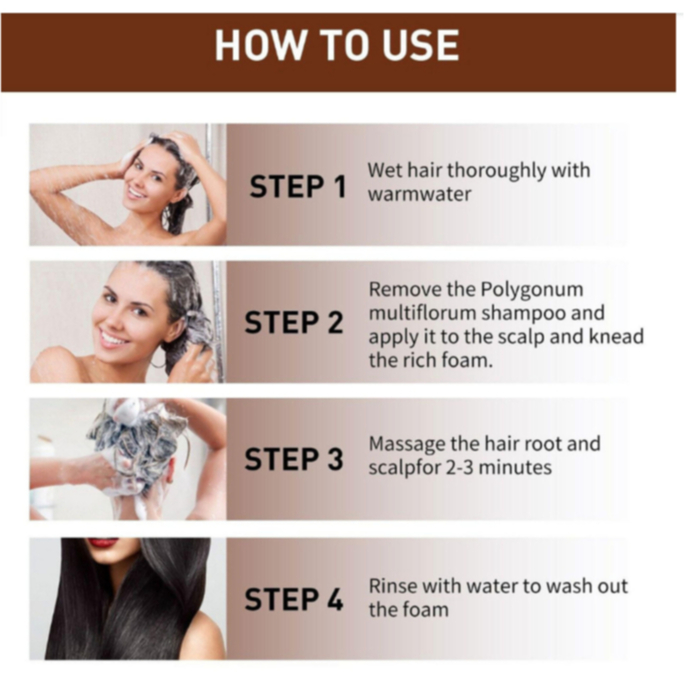 HOW TO USE

STEP 1
Wet hair thoroughly with warmwater

STEP 2
Remove the Polygonum multiflorum shampoo and apply it to the scalp and knead the rich foam.

STEP 3
Massage the hair root and scalpfor 2-3 minutes

STEP 4
Rinse with water to wash out the foam