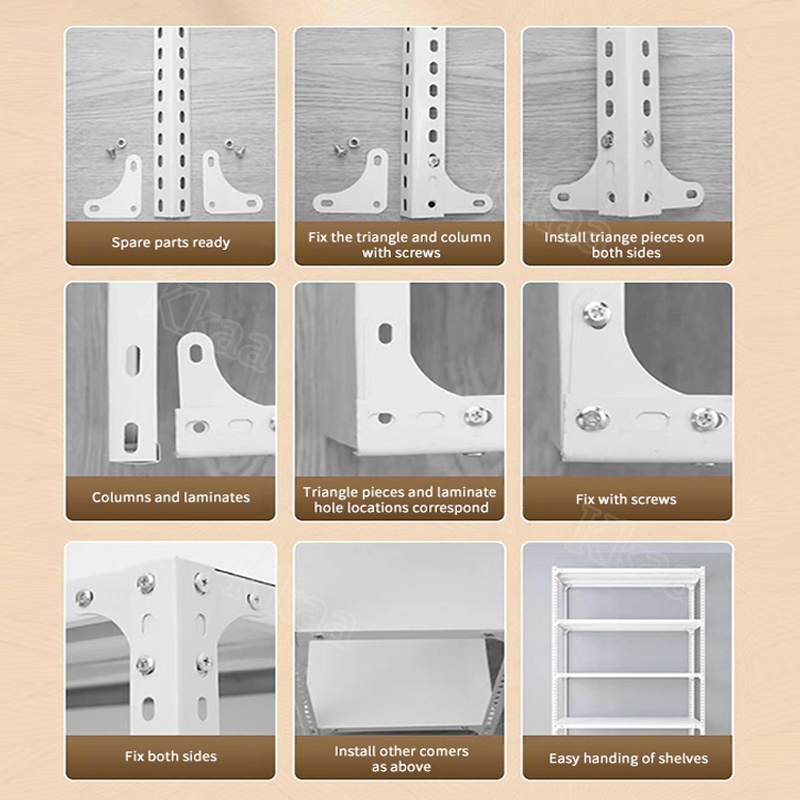 Spare parts ready

Fix the triangle and column with screws

Install triange pieces on both sides

Columns and laminates

Triangle pieces and laminate hole locations correspond

Fix with screws

Fix both sides

Install other comers as above

Easy handing of shelves