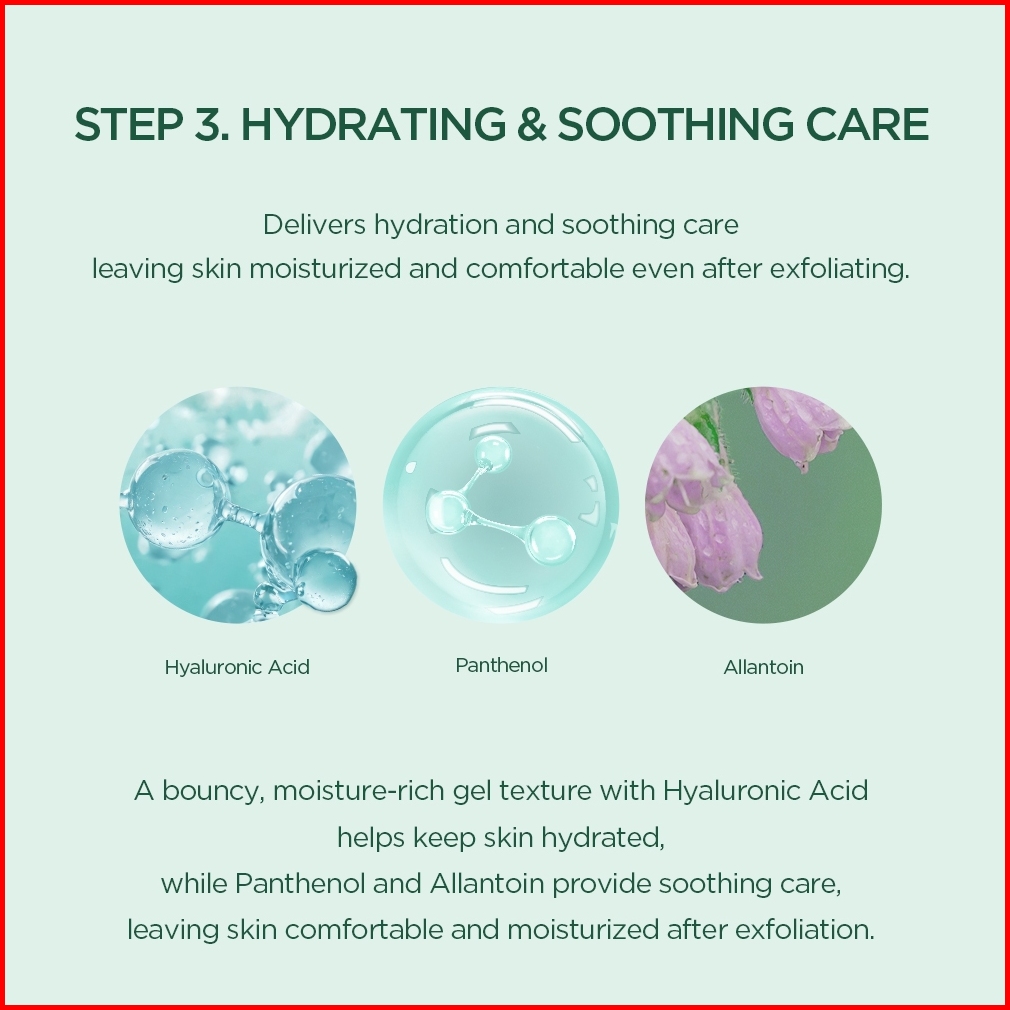 STEP 3. HYDRATING & SOOTHING CARE

Delivers hydration and soothing care leaving skin moisturized and comfortable even after exfoliating.

Hyaluronic Acid

Panthenol

Allantoin

A bouncy, moisture-rich gel texture with Hyaluronic Acid helps keep skin hydrated, while Panthenol and Allantoin provide soothing care, leaving skin comfortable and moisturized after exfoliation.