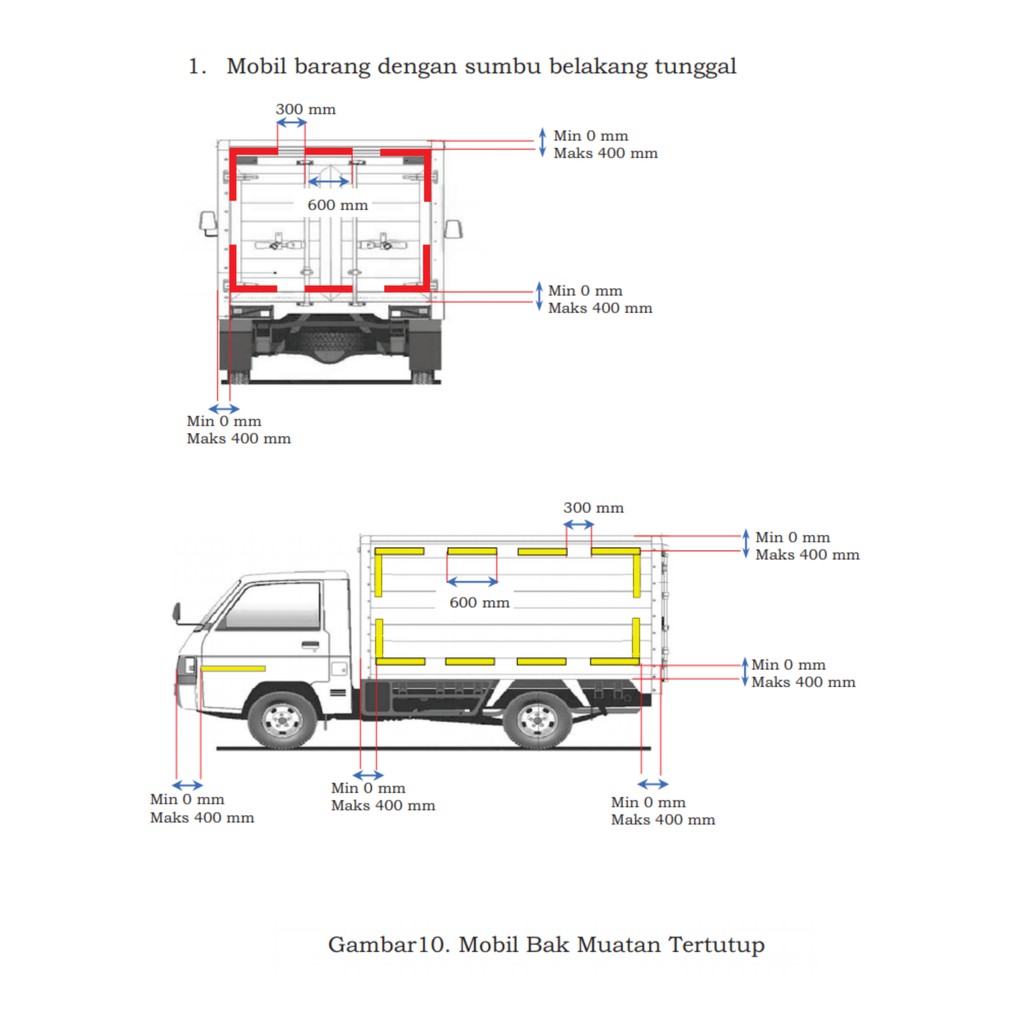 1. Mobil barang dengan sumbu belakang tunggal

300 mm

Min 0 mm
Maks 400 mm

600 mm

Min 0 mm
Maks 400 mm

Min 0 mm
Maks 400 mm

300 mm

Min 0 mm
Maks 400 mm

600 mm

Min 0 mm
Maks 400 mm

Min 0 mm
Maks 400 mm

Min 0 mm
Maks 400 mm

Min 0 mm
Maks 400 mm

Gambar10. Mobil Bak Muatan Tertutup