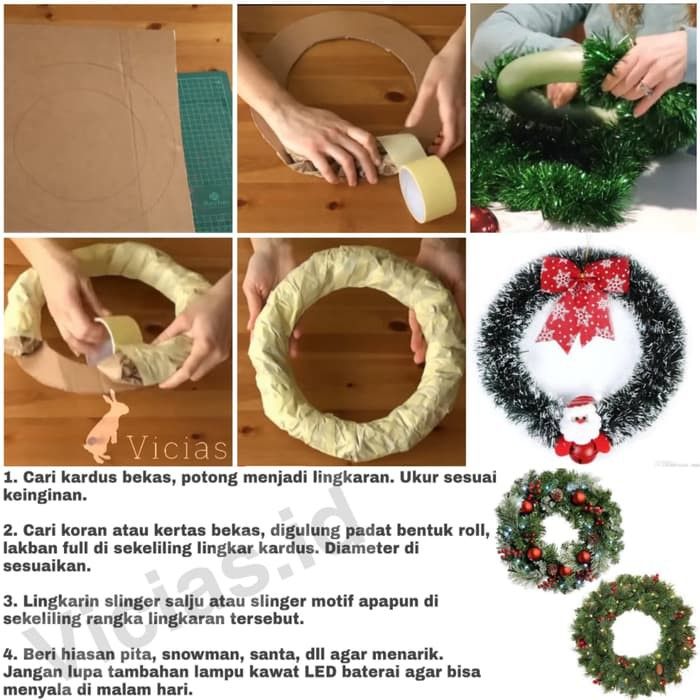 Vicias

1. Cari kardus bekas, potong menjadi lingkaran. Ukur sesuai keinginan.

2. Cari koran atau kertas bekas, digulung padat bentuk roll, lakban full di sekeliling lingkar kardus. Diameter di sesuaikan.

3. Lingkarin slinger salju atau slinger motif apapun di sekeliling rangka lingkaran tersebut.

4. Beri hiasan pita, snowman, santa, dll agar menarik. Jangan lupa tambahan lampu kawat LED baterai agar bisa menyala di malam hari.

Vicias.id