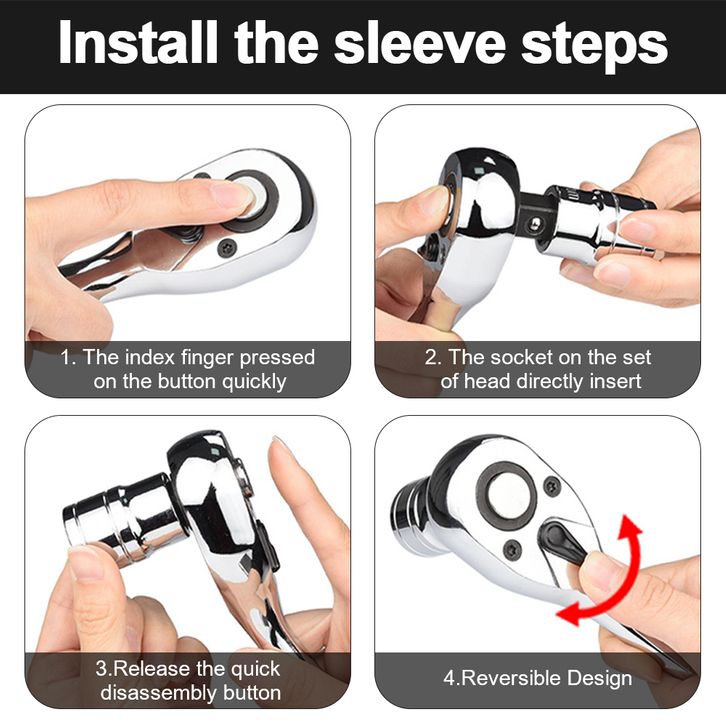 Install the sleeve steps

1. The index finger pressed on the button quickly

2. The socket on the set of head directly insert

3.Release the quick disassembly button

4.Reversible Design