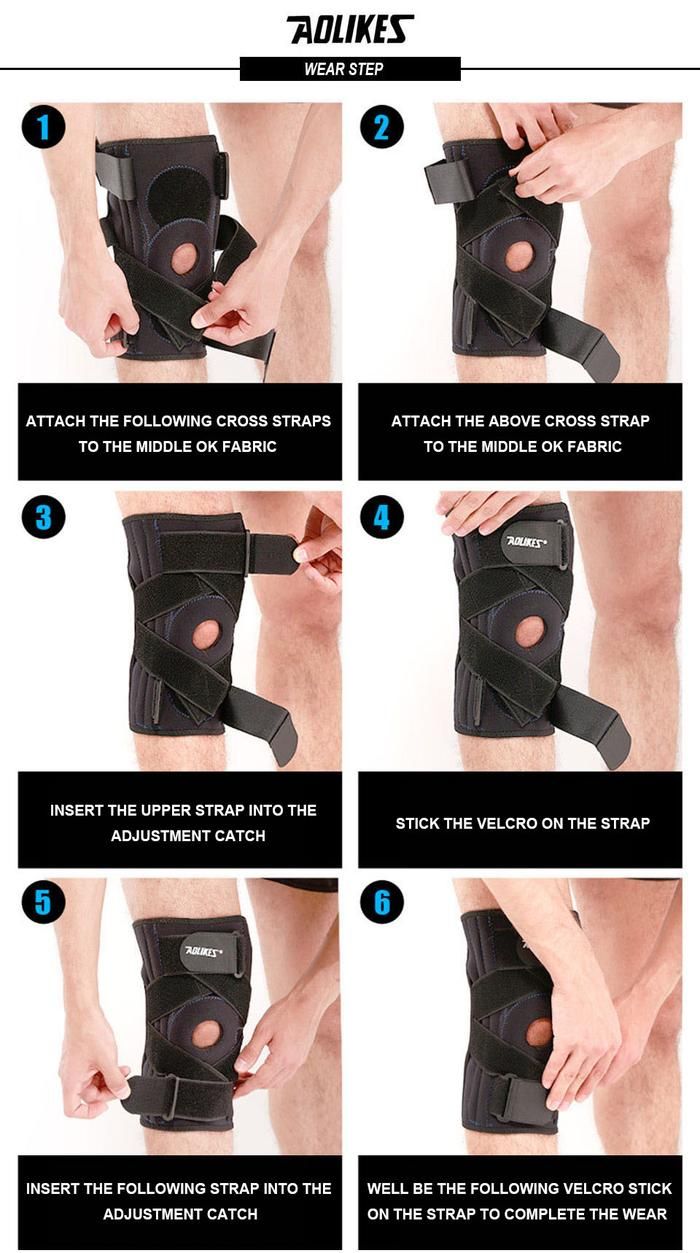 AOLIKES

WEAR STEP

1

ATTACH THE FOLLOWING CROSS STRAPS TO THE MIDDLE OK FABRIC

2

ATTACH THE ABOVE CROSS STRAP TO THE MIDDLE OK FABRIC

3

INSERT THE UPPER STRAP INTO THE ADJUSTMENT CATCH

4

AOLIKES

STICK THE VELCRO ON THE STRAP

5

AOLIKES

INSERT THE FOLLOWING STRAP INTO THE ADJUSTMENT CATCH

6

WELL BE THE FOLLOWING VELCRO STICK ON THE STRAP TO COMPLETE THE WEAR