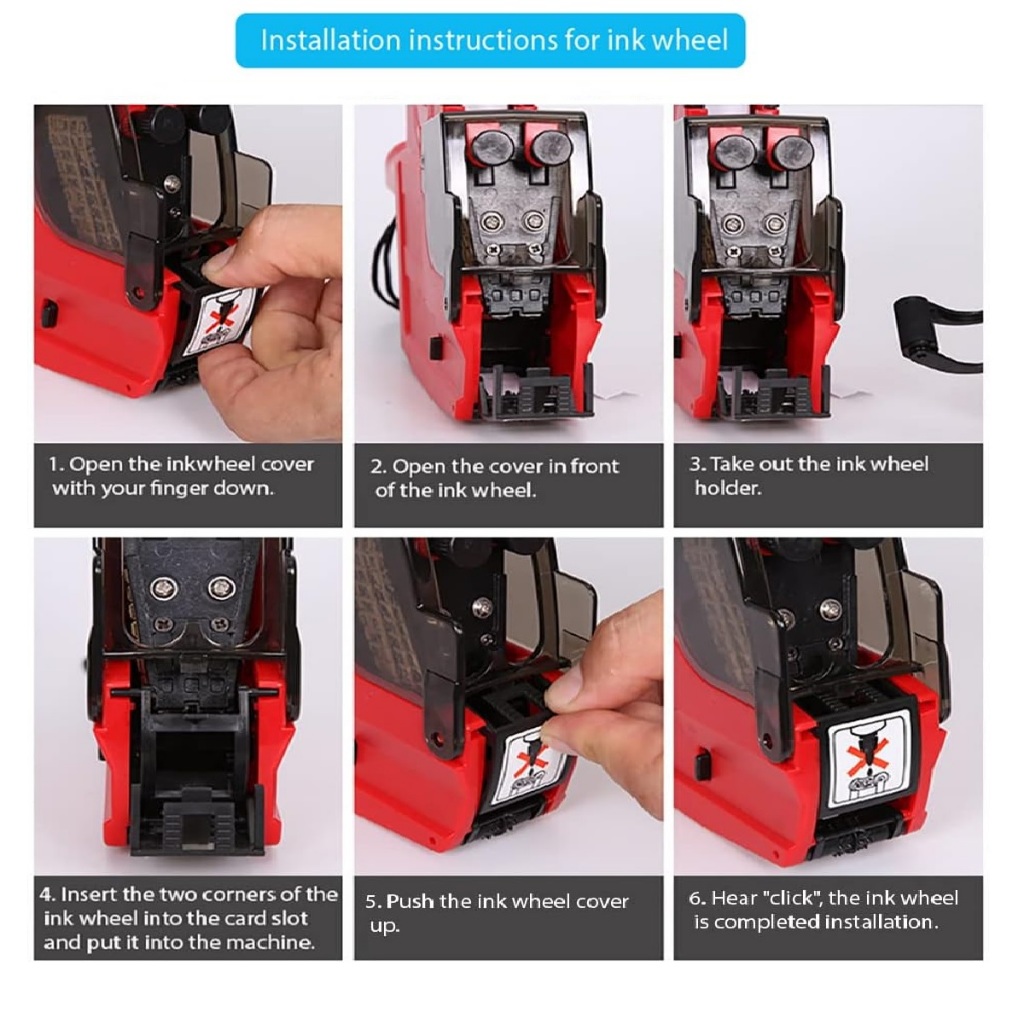 Installation instructions for ink wheel

1. Open the inkwheel cover with your finger down.

2. Open the cover in front of the ink wheel.

3. Take out the ink wheel holder.

4. Insert the two corners of the ink wheel into the card slot and put it into the machine.

5. Push the ink wheel cover up.

6. Hear "click", the ink wheel is completed installation.