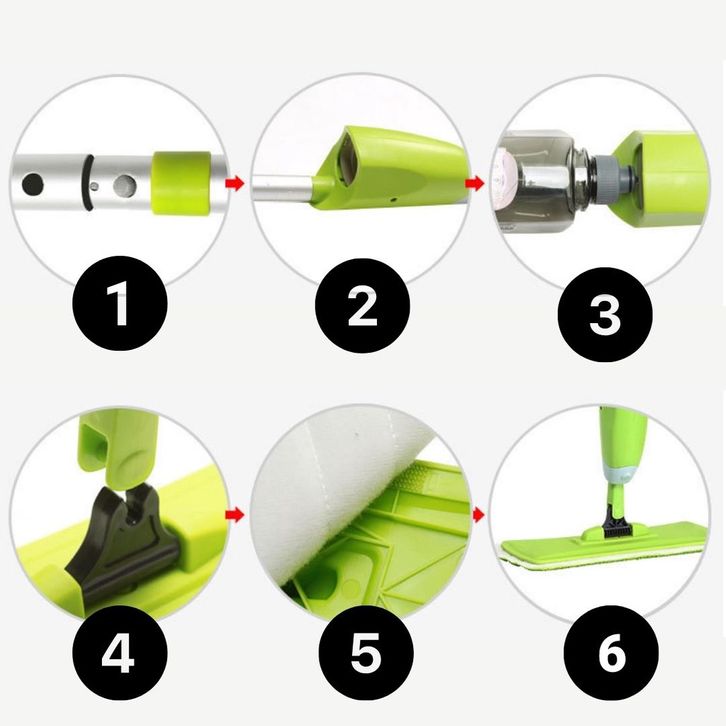 1

2

3

4

5

6