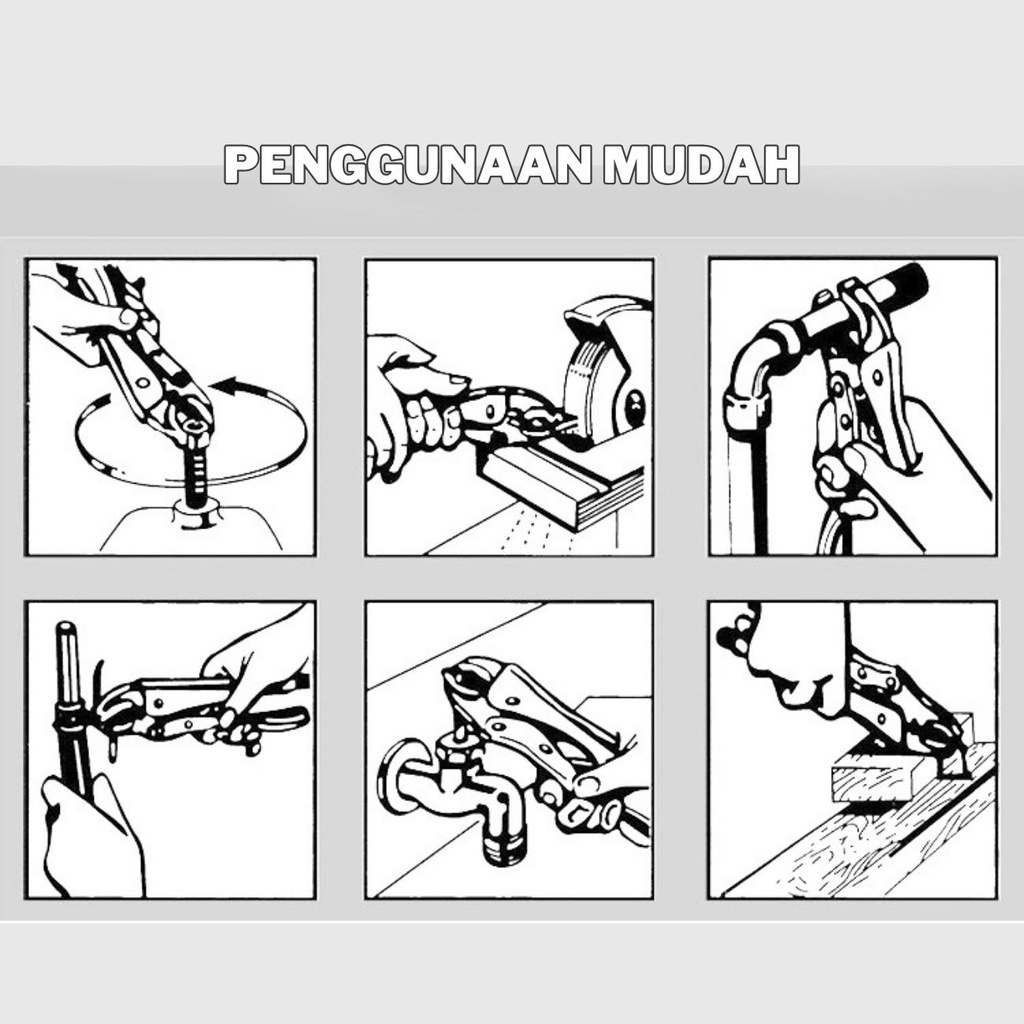 PENGGUNAAN MUDAH