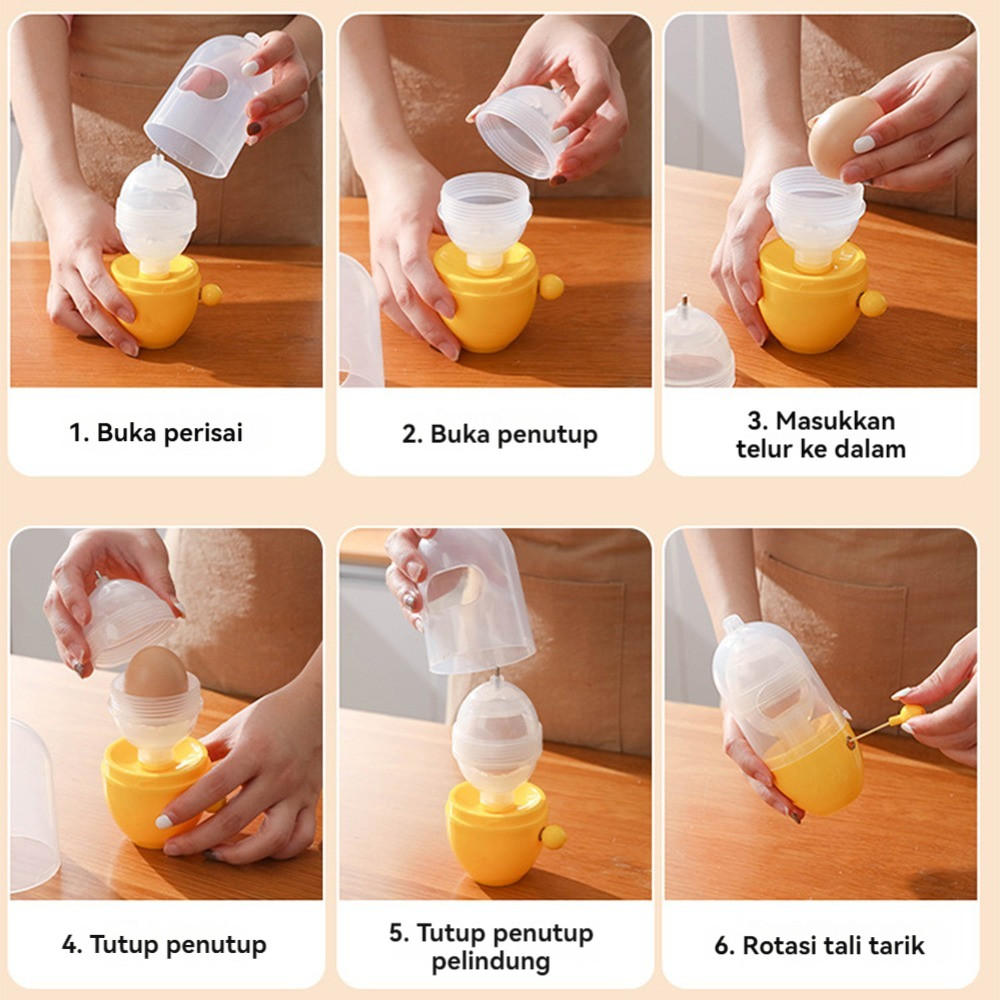 1. Buka perisai

2. Buka penutup

3. Masukkan telur ke dalam

4. Tutup penutup

5. Tutup penutup pelindung

6. Rotasi tali tarik