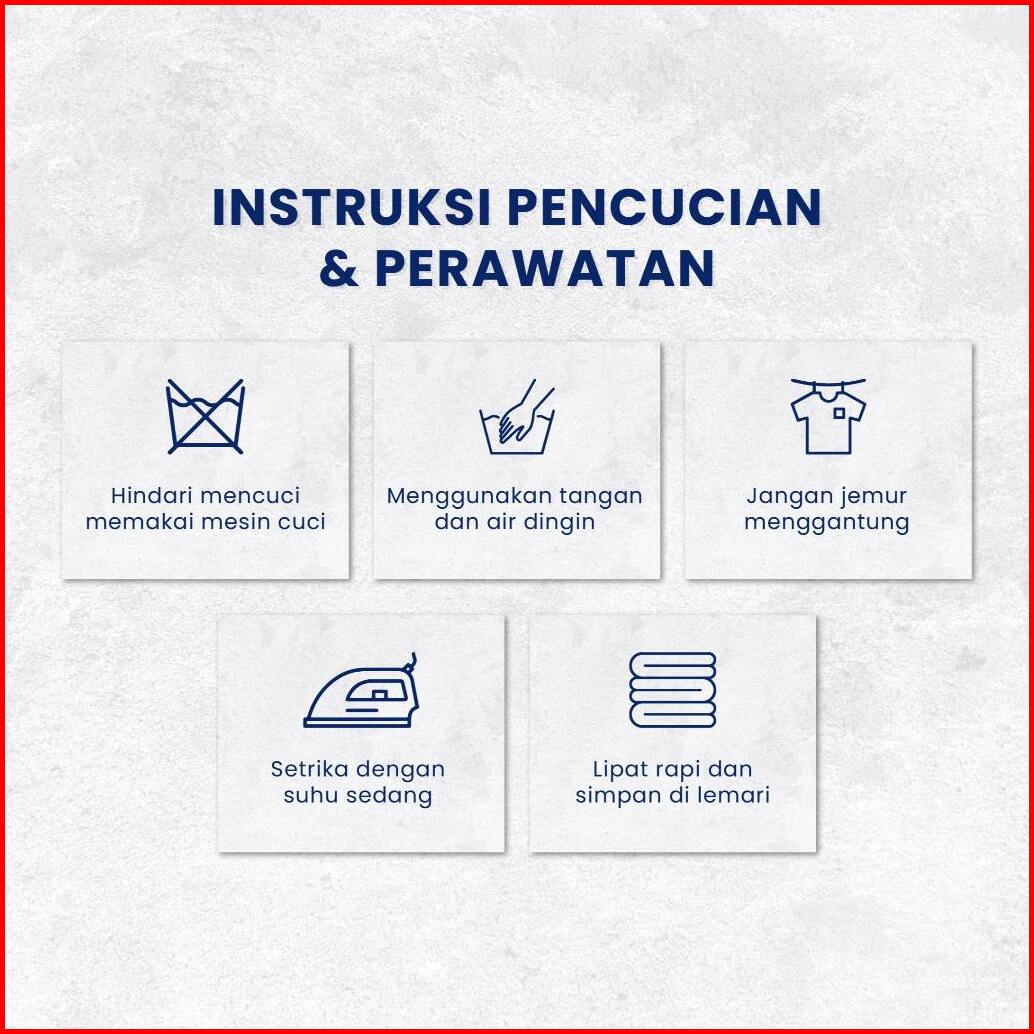 INSTRUKSI PENCUCIAN & PERAWATAN

Hindari mencuci memakai mesin cuci

Menggunakan tangan dan air dingin

Jangan jemur menggantung

Setrika dengan suhu sedang

Lipat rapi dan simpan di lemari