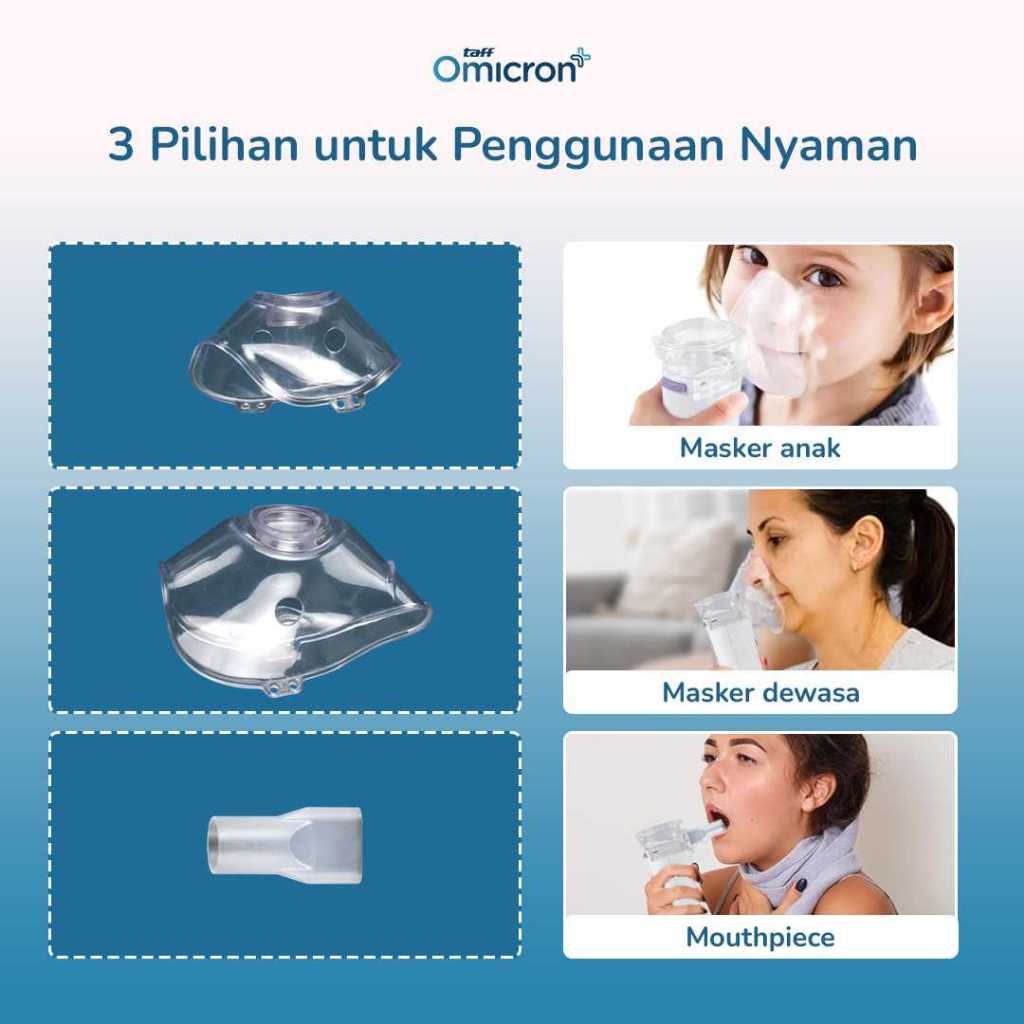 taff Omicron

3 Pilihan untuk Penggunaan Nyaman

Masker anak

Masker dewasa

Mouthpiece