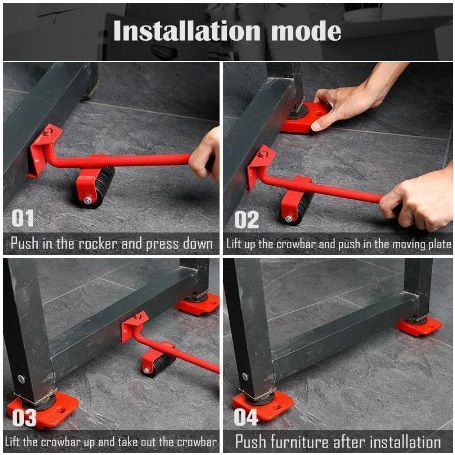 Installation mode

01
Push in the rocker and press down

02
Lift up the crowbar and push in the moving plate

03
Lift the crowbar up and take out the crowbar

04
Push furniture after installation