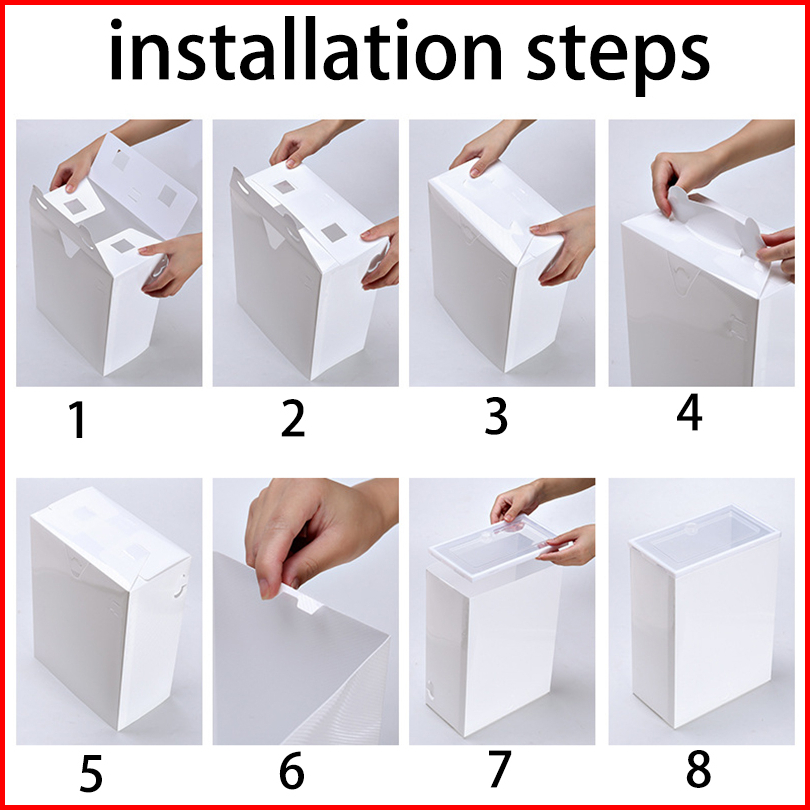 installation steps

1

2

3

4

5

6

7

8