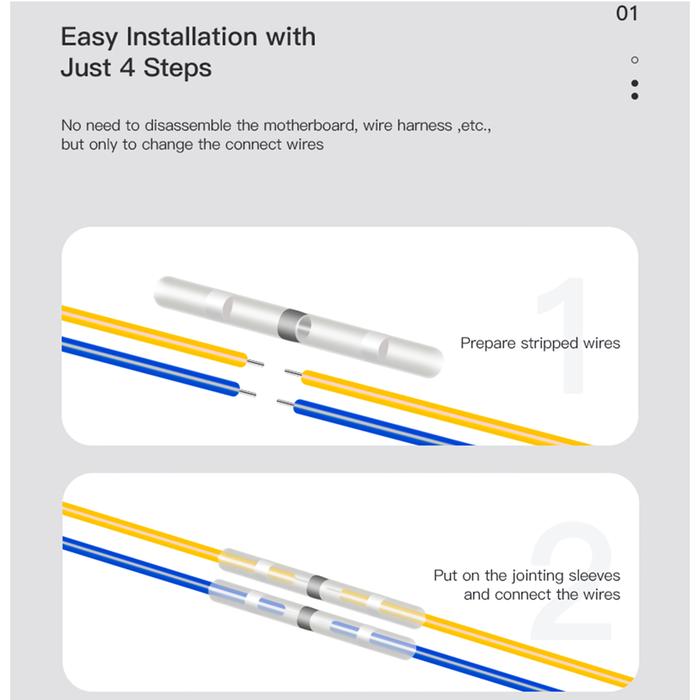 01

Easy Installation with Just 4 Steps

No need to disassemble the motherboard, wire harness ,etc., but only to change the connect wires

1

Prepare stripped wires

2

Put on the jointing sleeves and connect the wires