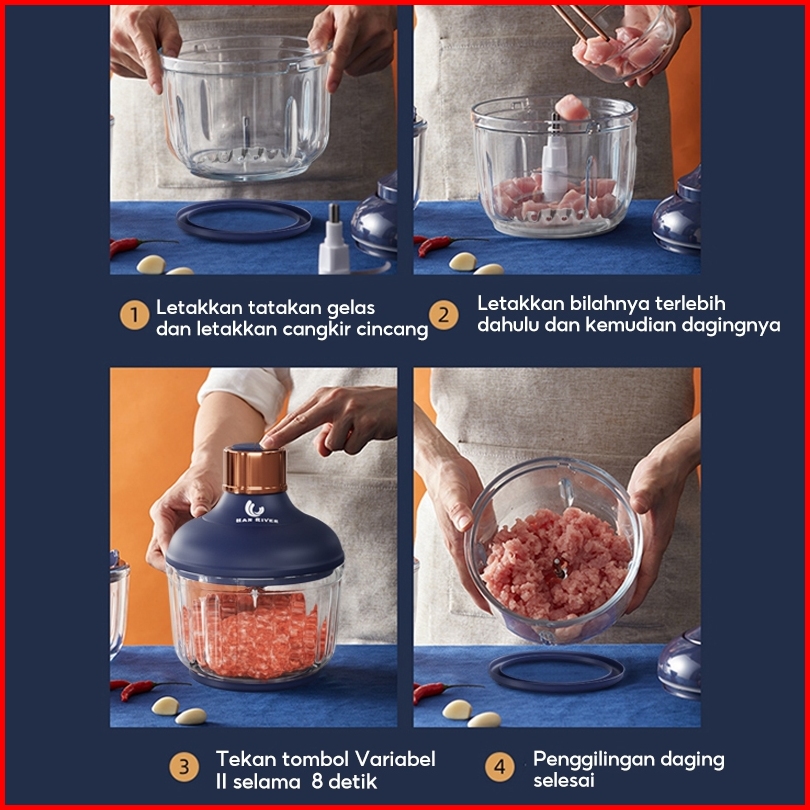 1 Letakkan tatakan gelas dan letakkan cangkir cincang

2 Letakkan bilahnya terlebih dahulu dan kemudian dagingnya

HAN RIVER

3 Tekan tombol Variabel II selama 8 detik

4 Penggilingan daging selesai