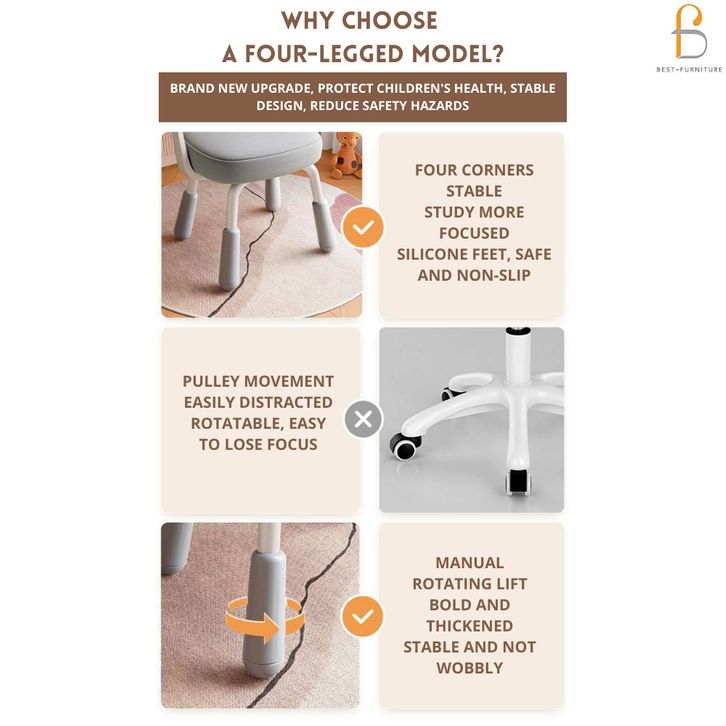 WHY CHOOSE
A FOUR-LEGGED MODEL?

BEST-FURNITURE

BRAND NEW UPGRADE, PROTECT CHILDREN'S HEALTH, STABLE DESIGN, REDUCE SAFETY HAZARDS

FOUR CORNERS STABLE
STUDY MORE FOCUSED
SILICONE FEET, SAFE AND NON-SLIP

PULLEY MOVEMENT EASILY DISTRACTED
ROTATABLE, EASY TO LOSE FOCUS

MANUAL ROTATING LIFT
BOLD AND THICKENED
STABLE AND NOT WOBBLY