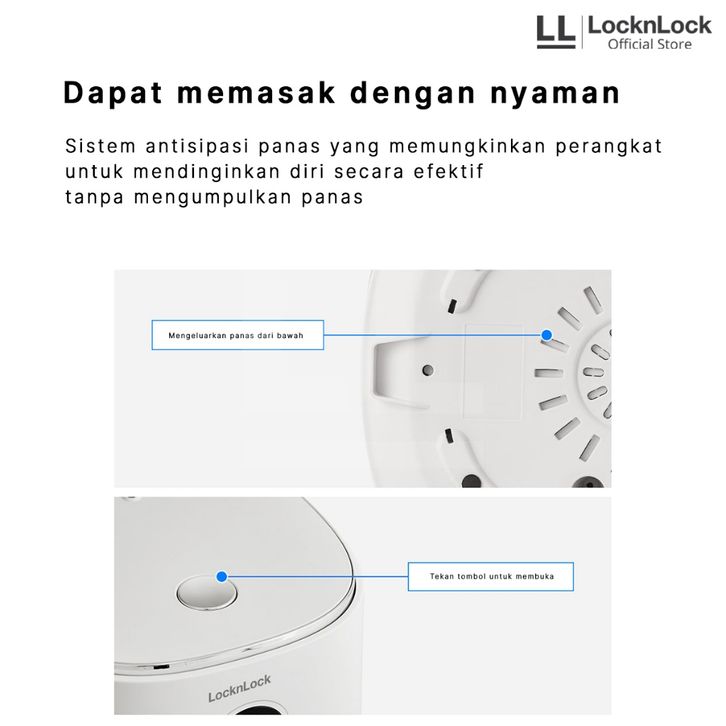 LL LocknLock
Official Store

Dapat memasak dengan nyaman

Sistem antisipasi panas yang memungkinkan perangkat untuk mendinginkan diri secara efektif tanpa mengumpulkan panas

Mengeluarkan panas dari bawah

Tekan tombol untuk membuka

LocknLock