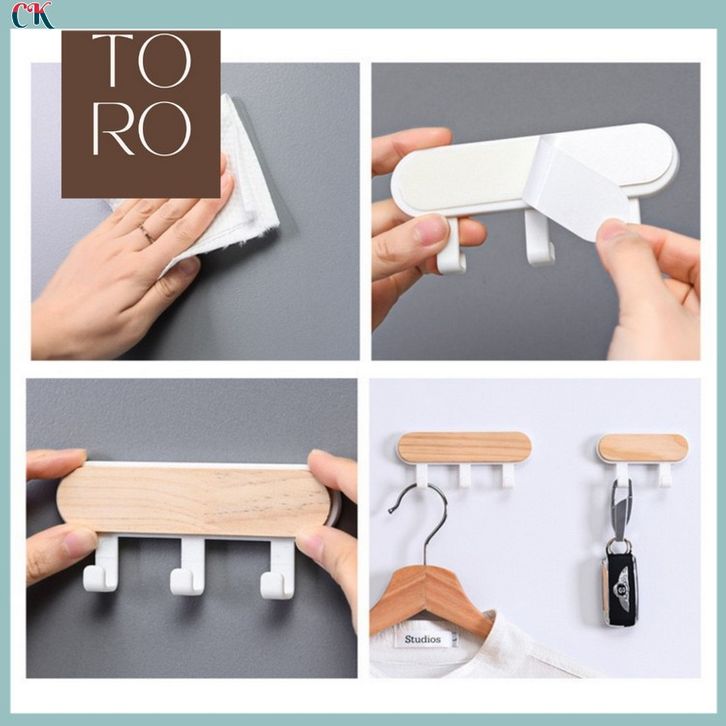 CK

TO
RO

Studios