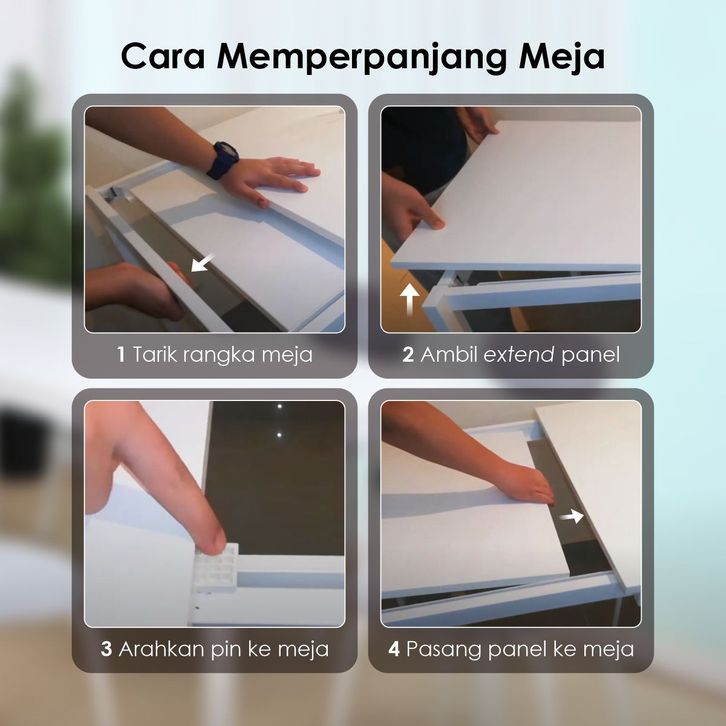 Cara Memperpanjang Meja

1 Tarik rangka meja

2 Ambil extend panel

3 Arahkan pin ke meja

4 Pasang panel ke meja