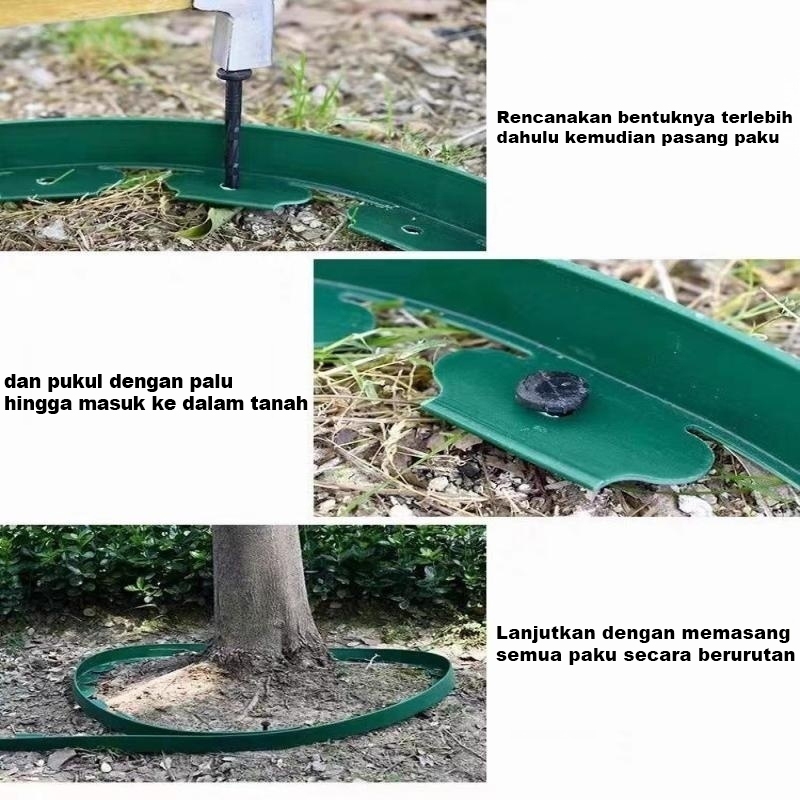 Rencanakan bentuknya terlebih dahulu kemudian pasang paku

dan pukul dengan palu hingga masuk ke dalam tanah

Lanjutkan dengan memasang semua paku secara berurutan