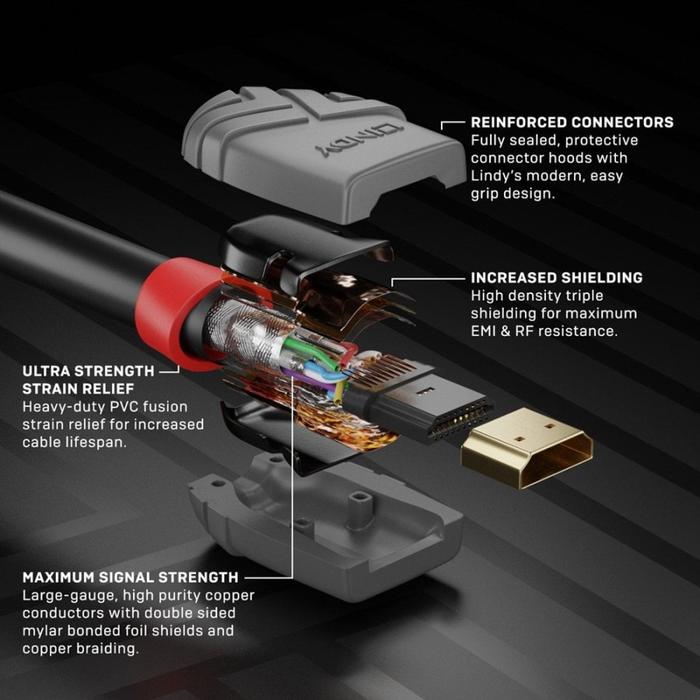 LINDY

REINFORCED CONNECTORS
Fully sealed, protective connector hoods with Lindy's modern, easy grip design.

INCREASED SHIELDING
High density triple shielding for maximum EMI & RF resistance.

ULTRA STRENGTH STRAIN RELIEF
Heavy-duty PVC fusion strain relief for increased cable lifespan.

MAXIMUM SIGNAL STRENGTH
Large-gauge, high purity copper conductors with double sided mylar bonded foil shields and copper braiding.