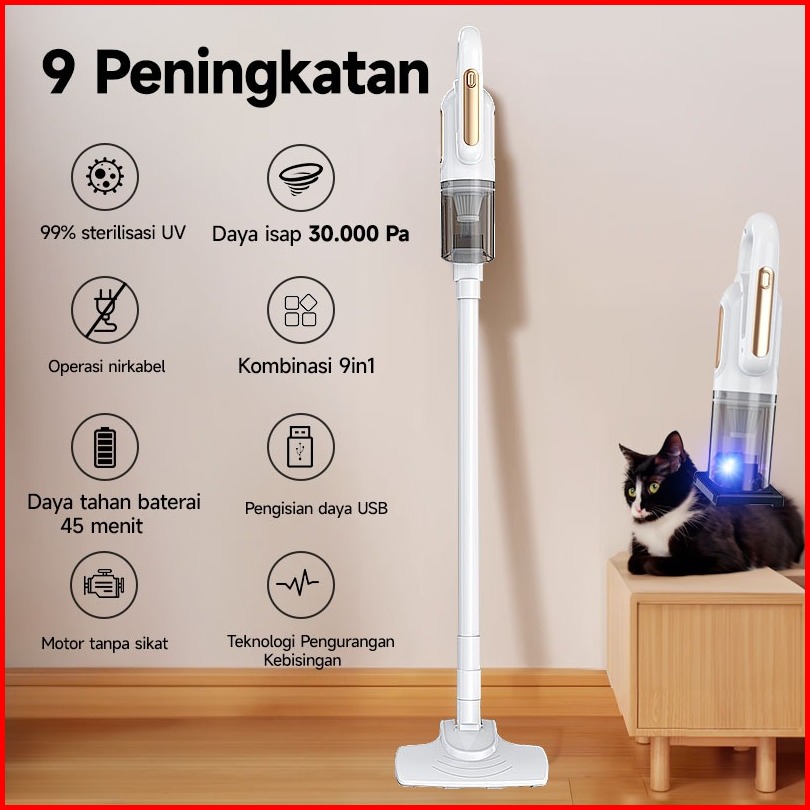 9 Peningkatan

99% sterilisasi UV

Daya isap 30.000 Pa

Operasi nirkabel

Kombinasi 9in1

Daya tahan baterai 45 menit

Pengisian daya USB

Motor tanpa sikat

Teknologi Pengurangan Kebisingan