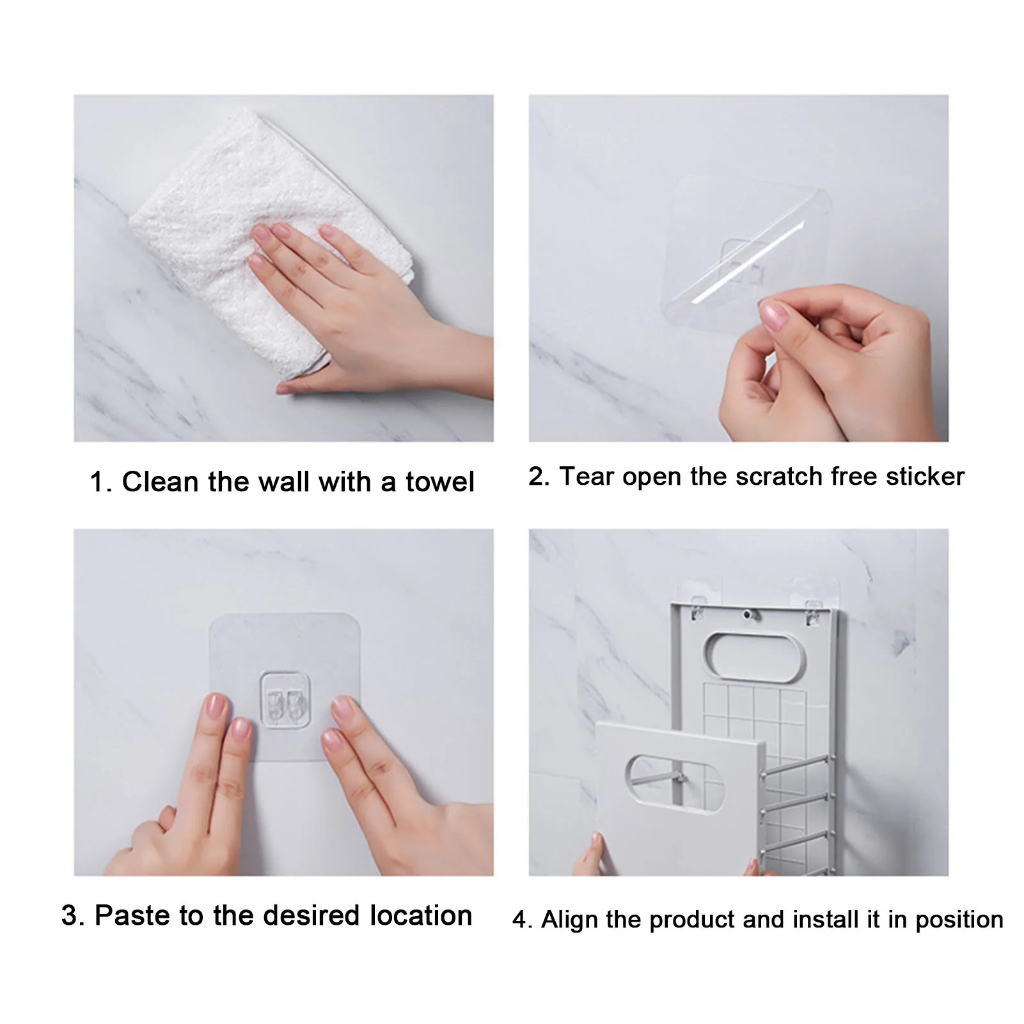 1. Clean the wall with a towel

2. Tear open the scratch free sticker

3. Paste to the desired location

4. Align the product and install it in position