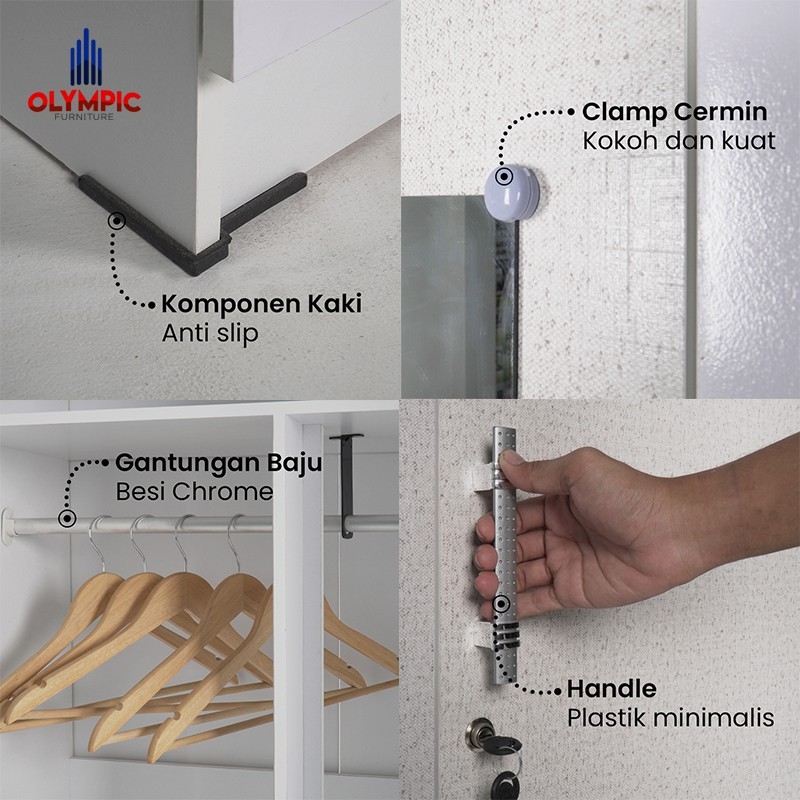 OLYMPIC
FURNITURE

Komponen Kaki
Anti slip

Clamp Cermin
Kokoh dan kuat

Gantungan Baju
Besi Chrome

Handle
Plastik minimalis