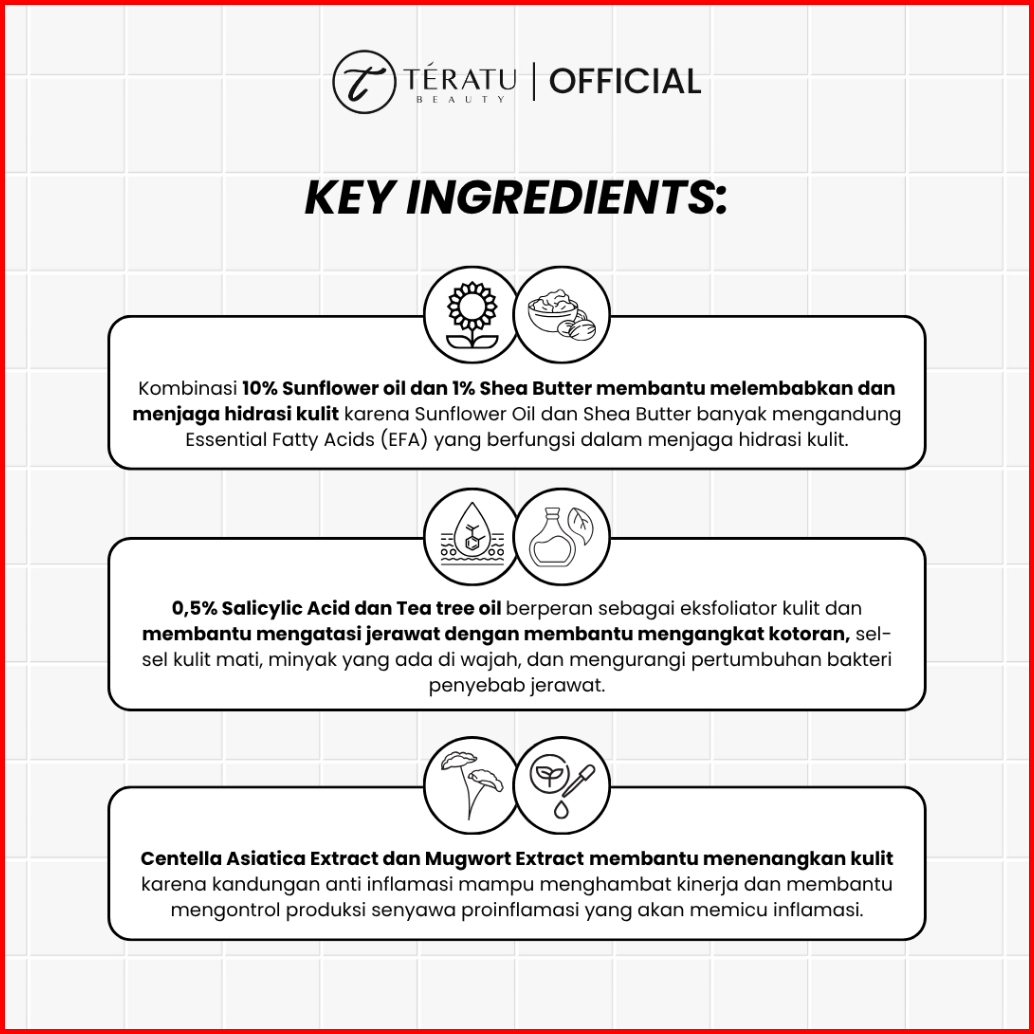 TÉRATU BEAUTY | OFFICIAL

KEY INGREDIENTS:

Kombinasi 10% Sunflower oil dan 1% Shea Butter membantu melembabkan dan menjaga hidrasi kulit karena Sunflower Oil dan Shea Butter banyak mengandung Essential Fatty Acids (EFA) yang berfungsi dalam menjaga hidrasi kulit.

0,5% Salicylic Acid dan Tea tree oil berperan sebagai eksfoliator kulit dan membantu mengatasi jerawat dengan membantu mengangkat kotoran, sel-sel kulit mati, minyak yang ada di wajah, dan mengurangi pertumbuhan bakteri penyebab jerawat.

Centella Asiatica Extract dan Mugwort Extract membantu menenangkan kulit karena kandungan anti inflamasi mampu menghambat kinerja dan membantu mengontrol produksi senyawa proinflamasi yang akan memicu inflamasi.