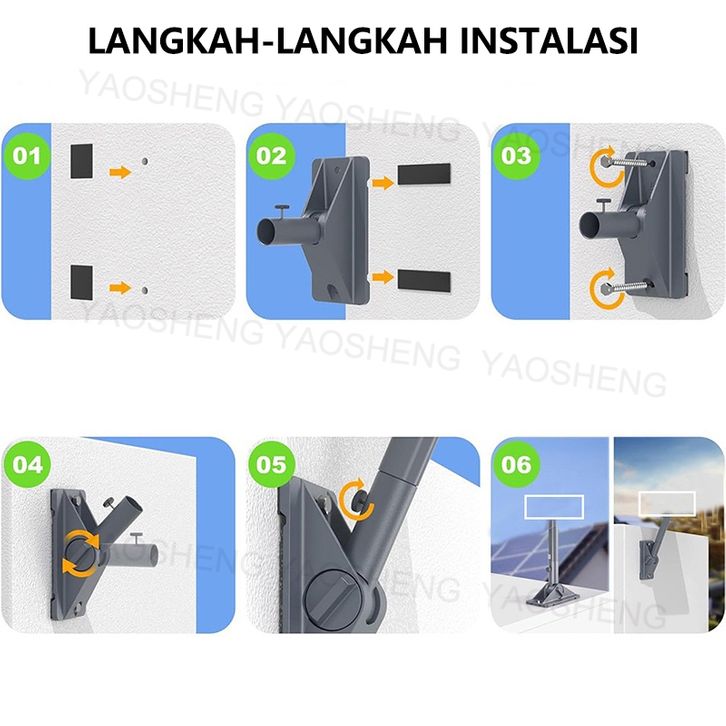 LANGKAH-LANGKAH INSTALASI

YAOSHENG YAOSHENG YAOSHENG

01

02

03

YAOSHENG YAOSHENG YAOSHENG

04

05

06

YAOSHENG YAOSHENG YAOSHENG