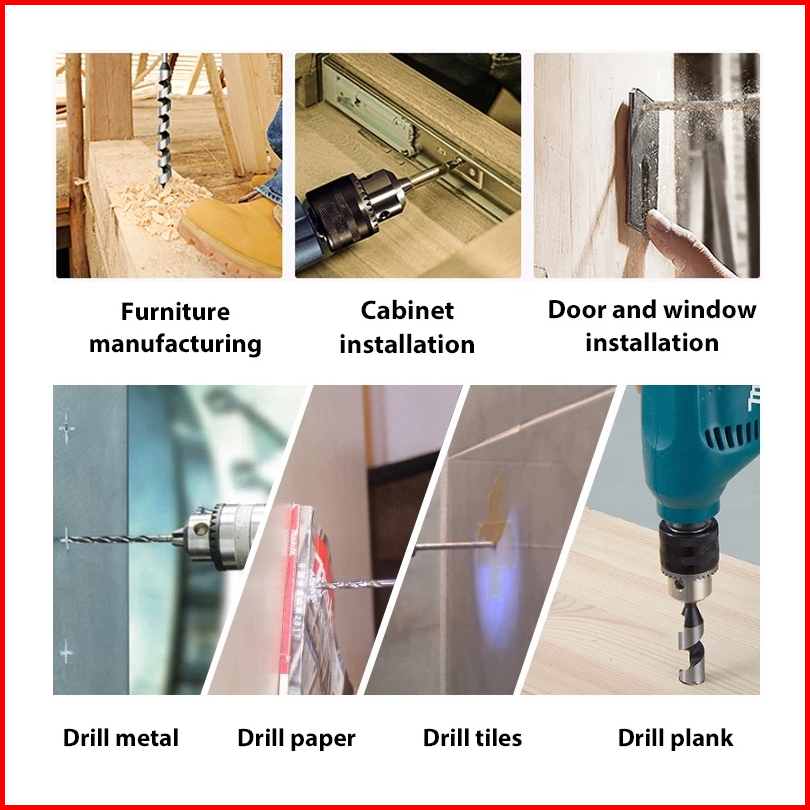 Furniture manufacturing

Cabinet installation

Door and window installation

Drill metal

Drill paper

Drill tiles

Drill plank