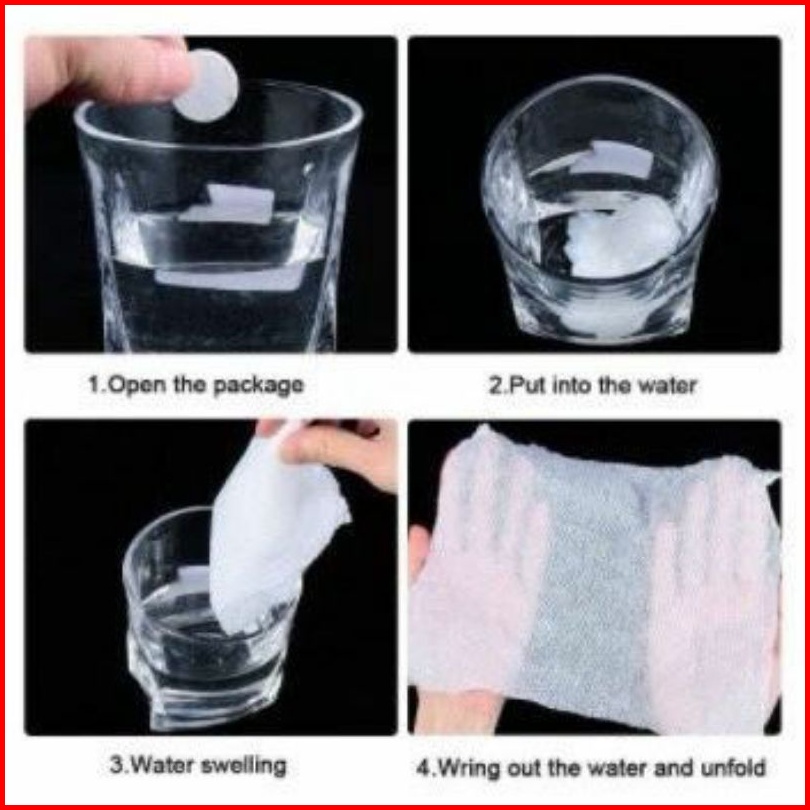 1.Open the package

2.Put into the water

3.Water swelling

4.Wring out the water and unfold