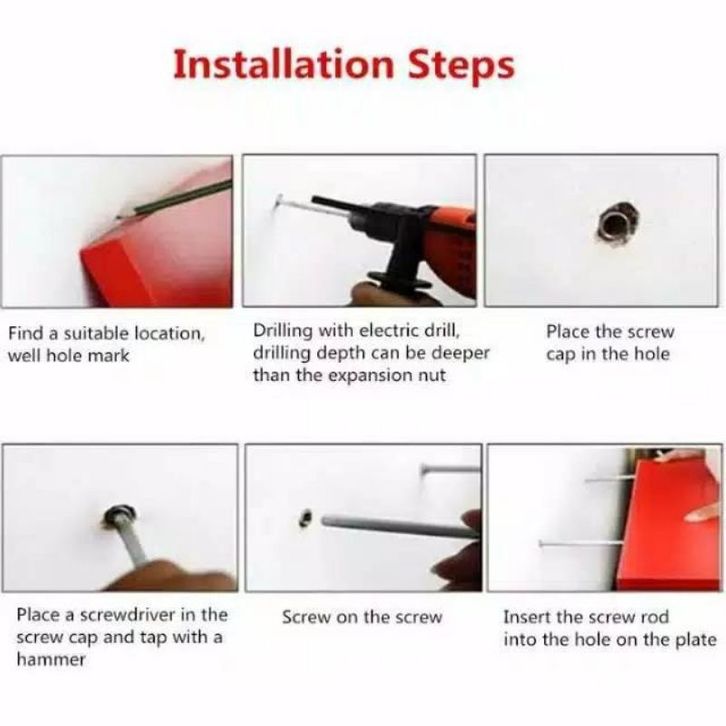 Installation Steps

Find a suitable location, well hole mark

Drilling with electric drill, drilling depth can be deeper than the expansion nut

Place the screw cap in the hole

Place a screwdriver in the screw cap and tap with a hammer

Screw on the screw

Insert the screw rod into the hole on the plate