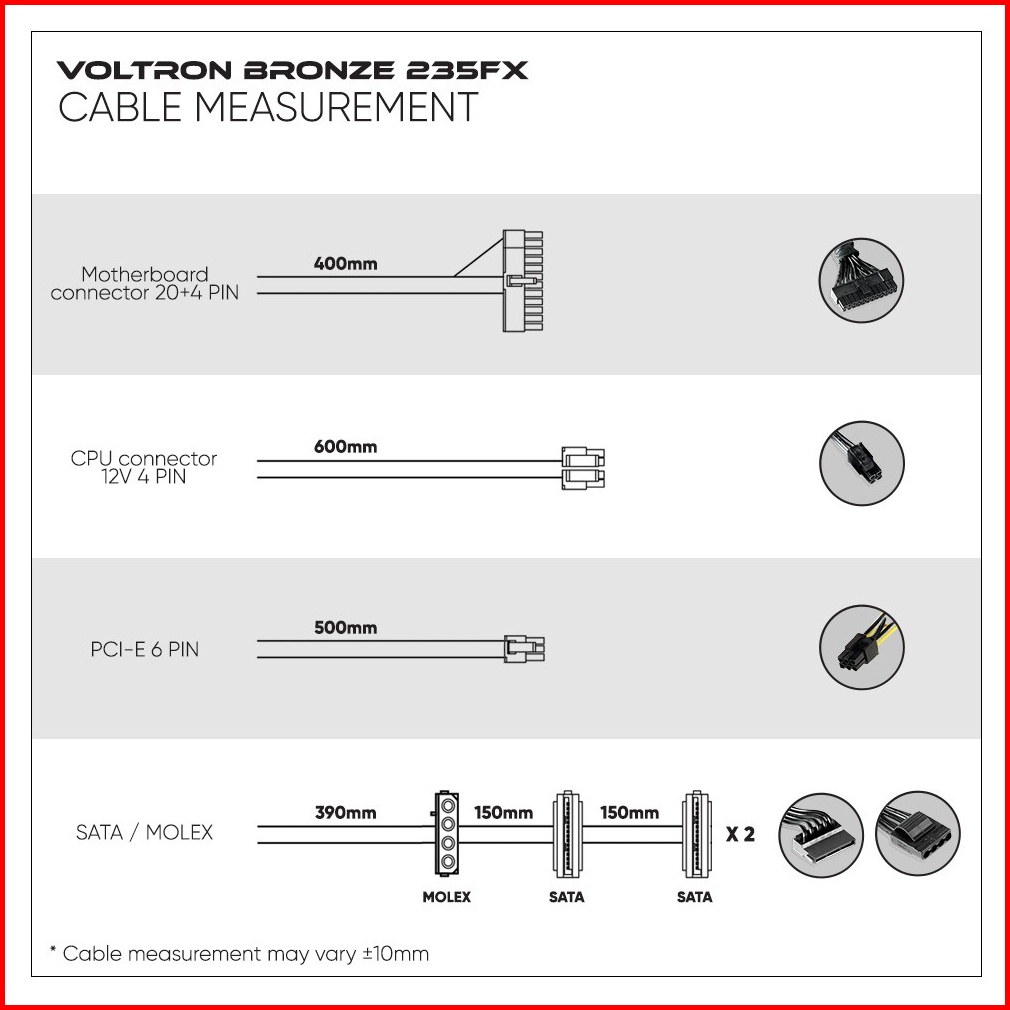 VOLTRON BRONZE 235FX
CABLE MEASUREMENT

Motherboard connector 20+4 PIN
400mm

CPU connector 12V 4 PIN
600mm

PCI-E 6 PIN
500mm

SATA / MOLEX
390mm
150mm
150mm
X 2
MOLEX
SATA
SATA

* Cable measurement may vary ±10mm