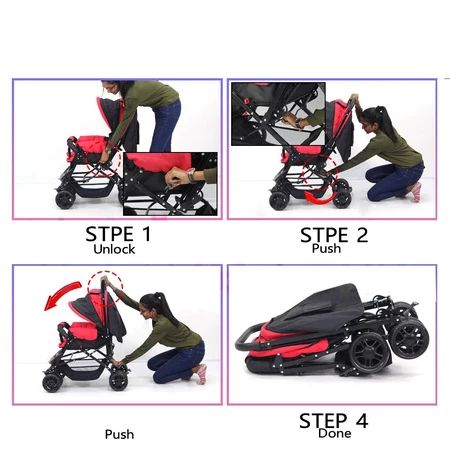 STPE 1
Unlock

STPE 2
Push

Push

STEP 4
Done