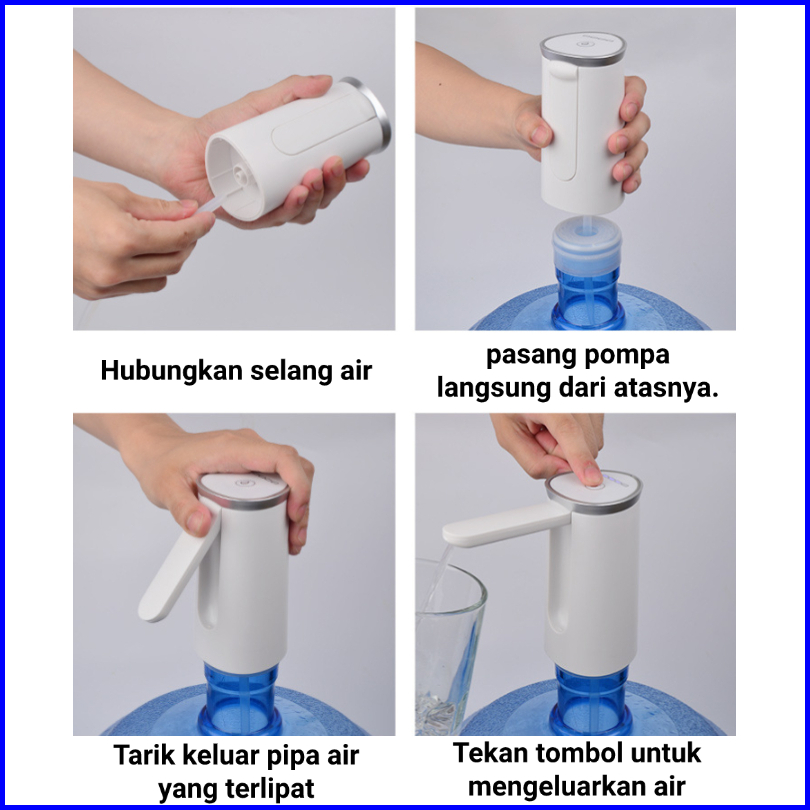 Hubungkan selang air

pasang pompa langsung dari atasnya.

Tarik keluar pipa air yang terlipat

Tekan tombol untuk mengeluarkan air