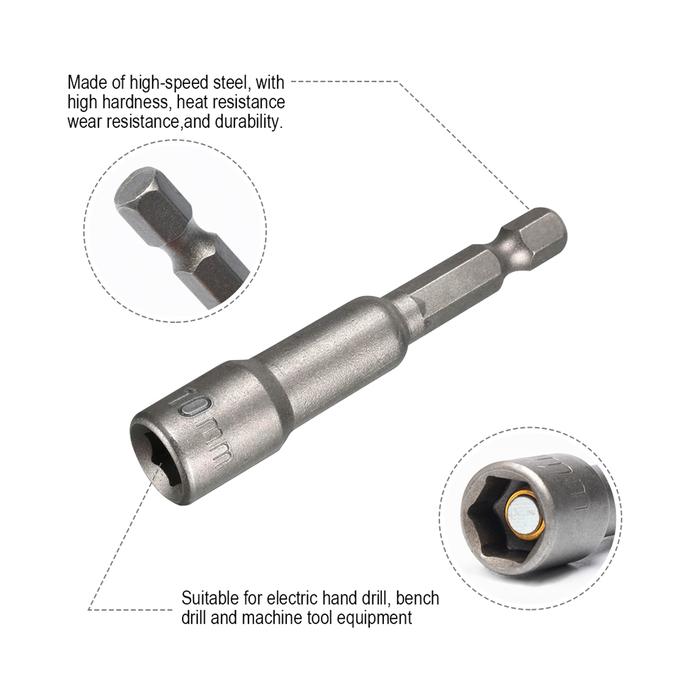 Made of high-speed steel, with high hardness, heat resistance wear resistance,and durability.

10mm

Suitable for electric hand drill, bench drill and machine tool equipment