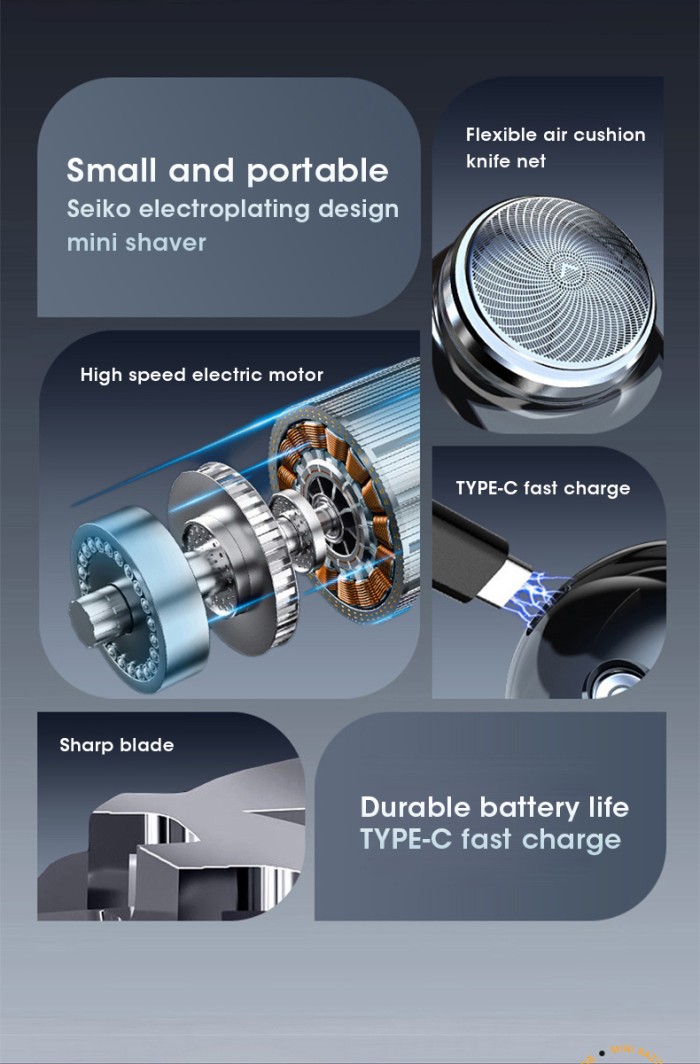 Small and portable
Seiko electroplating design mini shaver

Flexible air cushion knife net

High speed electric motor

TYPE-C fast charge

Sharp blade

Durable battery life
TYPE-C fast charge