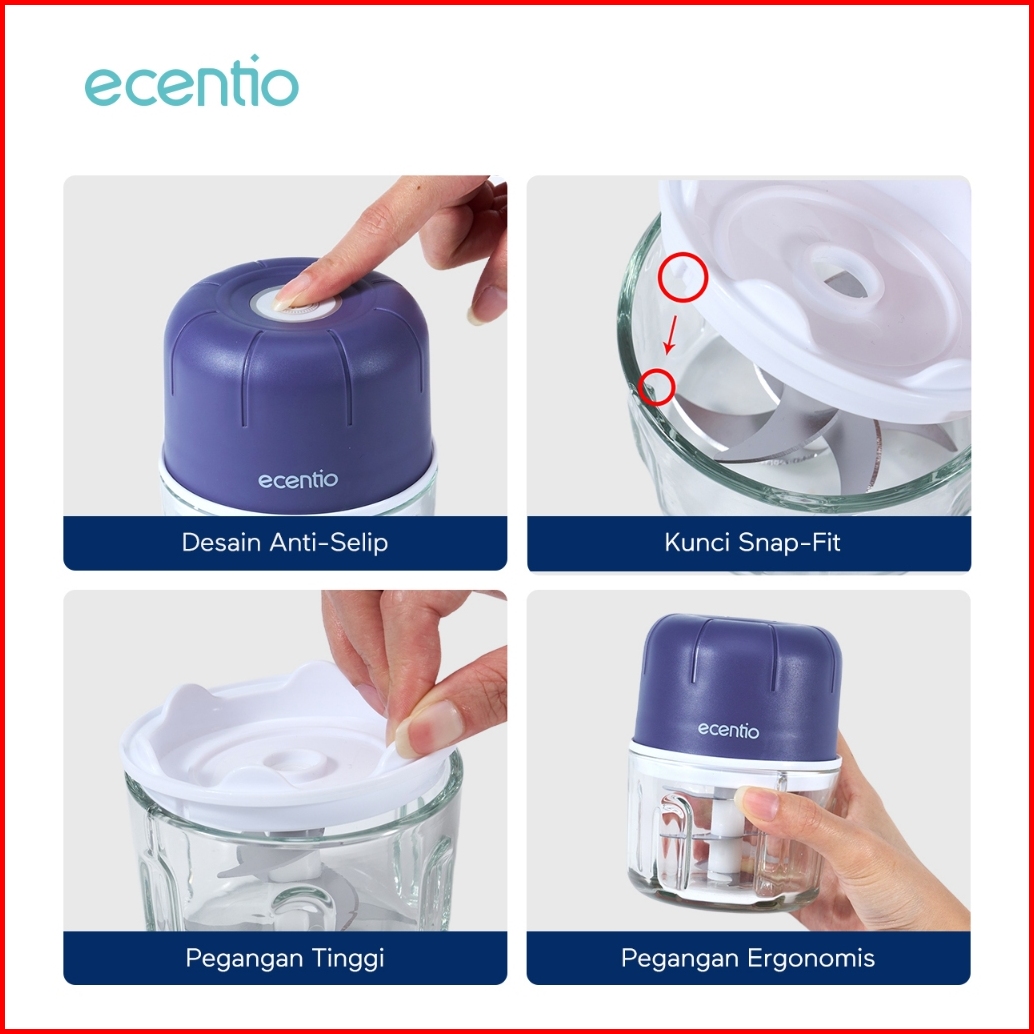 ecentio

ecentio

Desain Anti-Selip

Kunci Snap-Fit

Pegangan Tinggi

ecentio

Pegangan Ergonomis