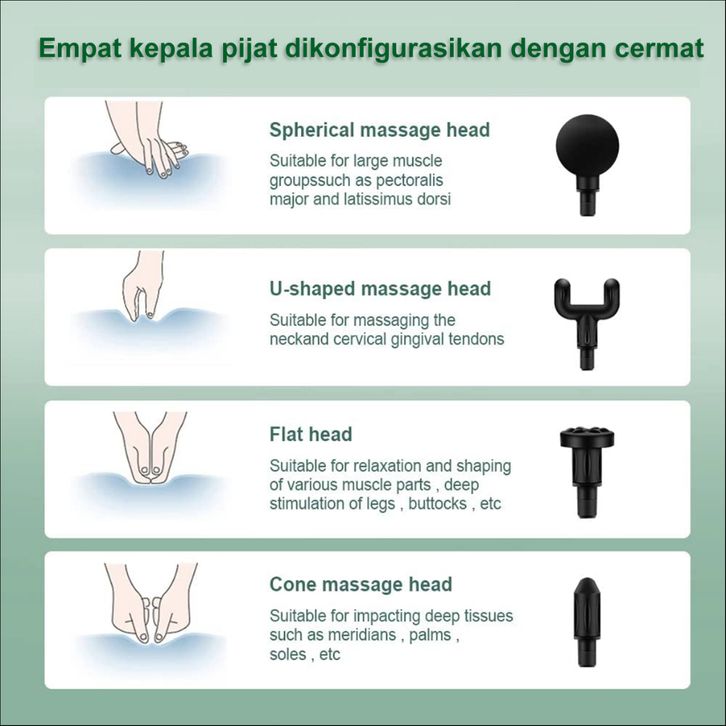 Empat kepala pijat dikonfigurasikan dengan cermat

Spherical massage head

Suitable for large muscle groupssuch as pectoralis major and latissimus dorsi

U-shaped massage head

Suitable for massaging the neckand cervical gingival tendons

Flat head

Suitable for relaxation and shaping of various muscle parts , deep stimulation of legs , buttocks , etc

Cone massage head

Suitable for impacting deep tissues such as meridians , palms , soles , etc