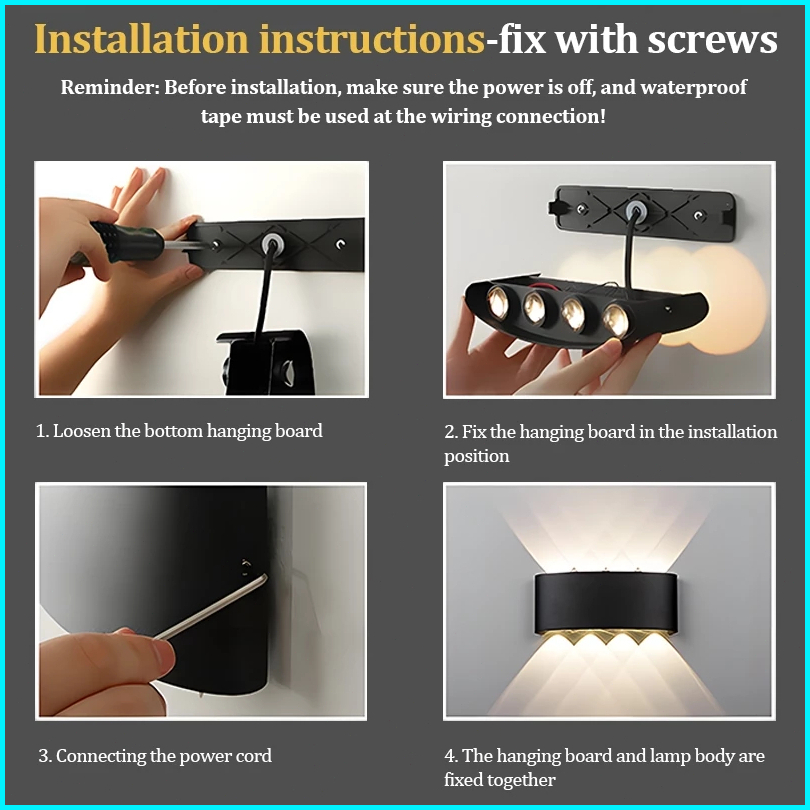 Installation instructions-fix with screws

Reminder: Before installation, make sure the power is off, and waterproof tape must be used at the wiring connection!

1. Loosen the bottom hanging board

2. Fix the hanging board in the installation position

3. Connecting the power cord

4. The hanging board and lamp body are fixed together