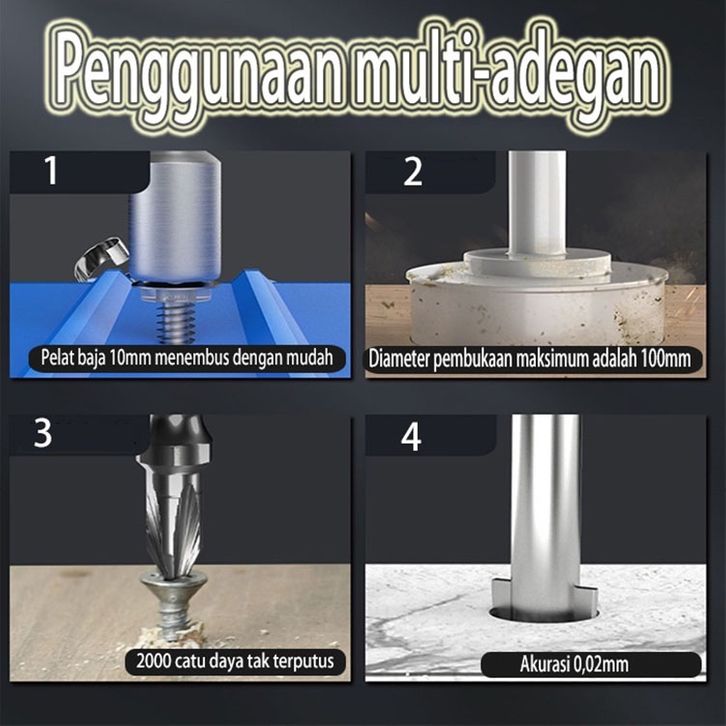 Penggunaan multi-adegan

1

Pelat baja 10mm menembus dengan mudah

2

Diameter pembukaan maksimum adalah 100mm

3

2000 catu daya tak terputus

4

Akurasi 0,02mm