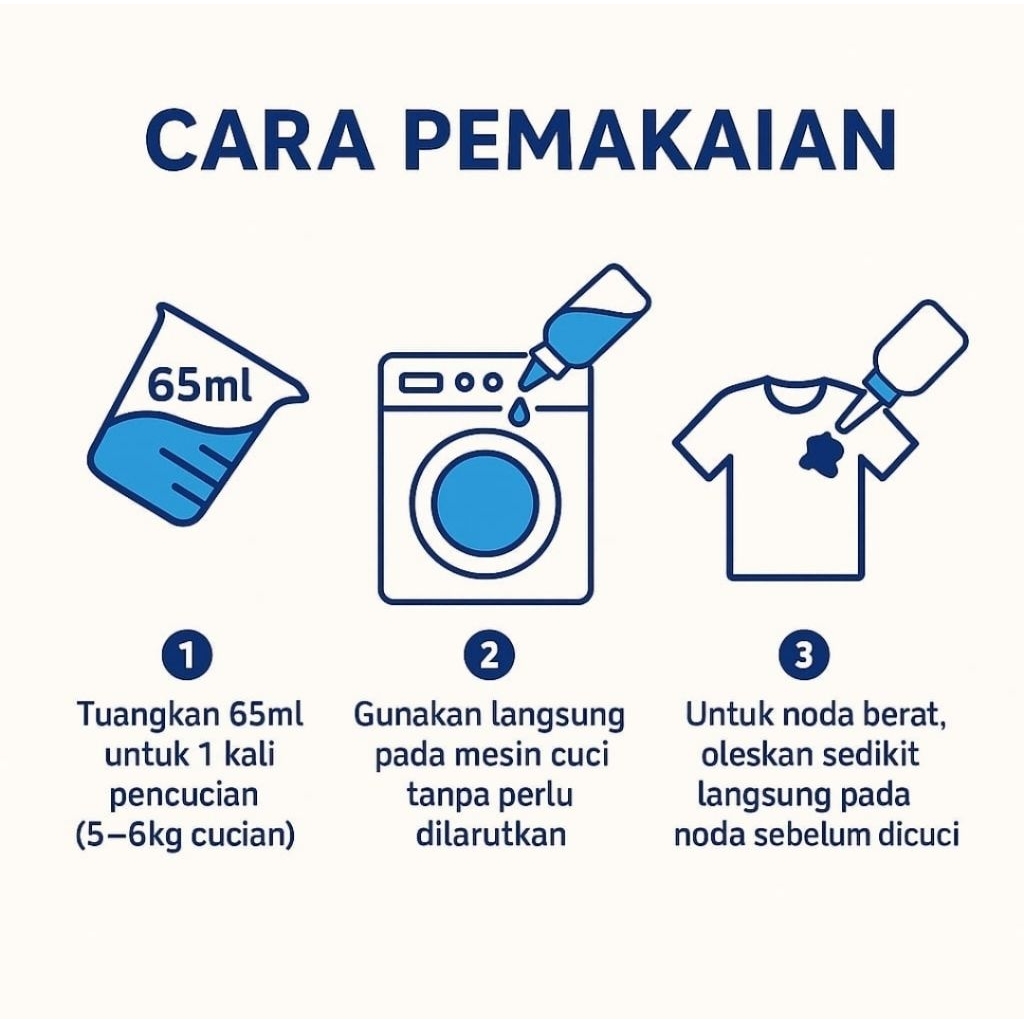 CARA PEMAKAIAN

65ml

1
Tuangkan 65ml untuk 1 kali pencucian (5–6kg cucian)

2
Gunakan langsung pada mesin cuci tanpa perlu dilarutkan

3
Untuk noda berat, oleskan sedikit langsung pada noda sebelum dicuci