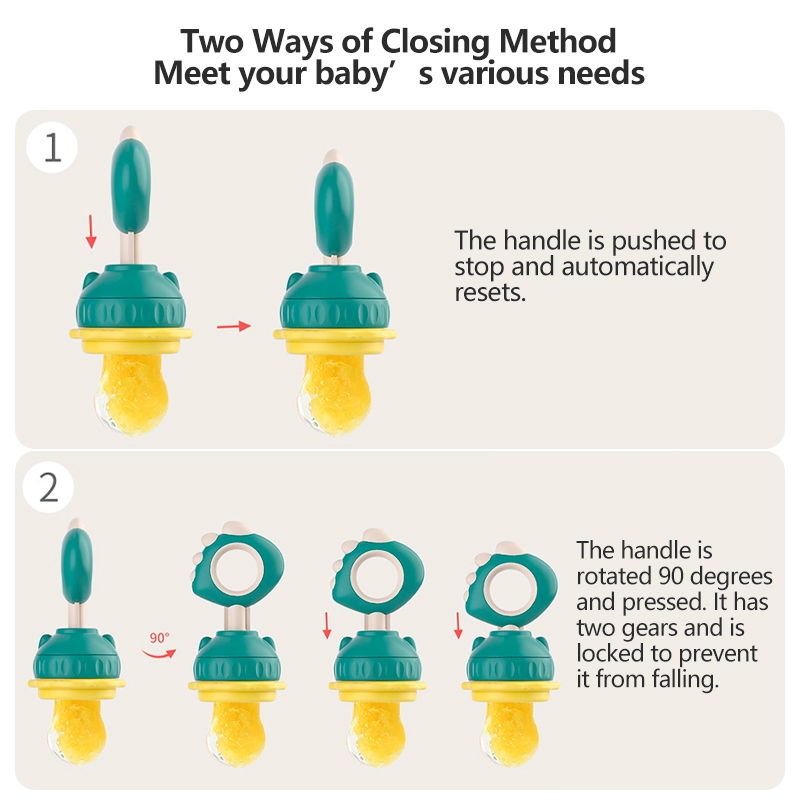 Two Ways of Closing Method
Meet your baby’ s various needs

1

The handle is pushed to stop and automatically resets.

2

90°

The handle is rotated 90 degrees and pressed. It has two gears and is locked to prevent it from falling.