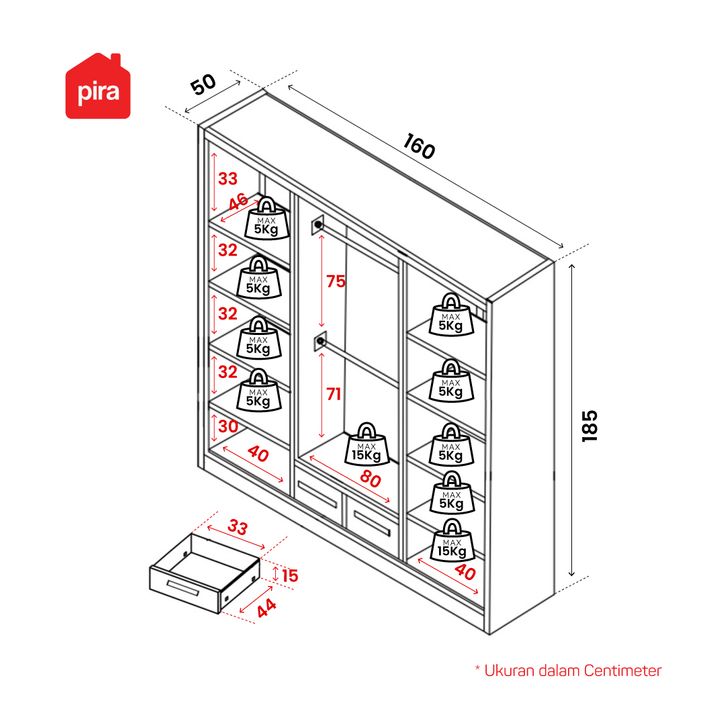 pira

50

160

185

33

46

MAX
5Kg

32

MAX
5Kg

32

MAX
5Kg

32

MAX
5Kg

30

40

75

71

MAX
15Kg

80

MAX
5Kg

MAX
5Kg

MAX
5Kg

MAX
5Kg

MAX
15Kg

40

33

15

44

* Ukuran dalam Centimeter